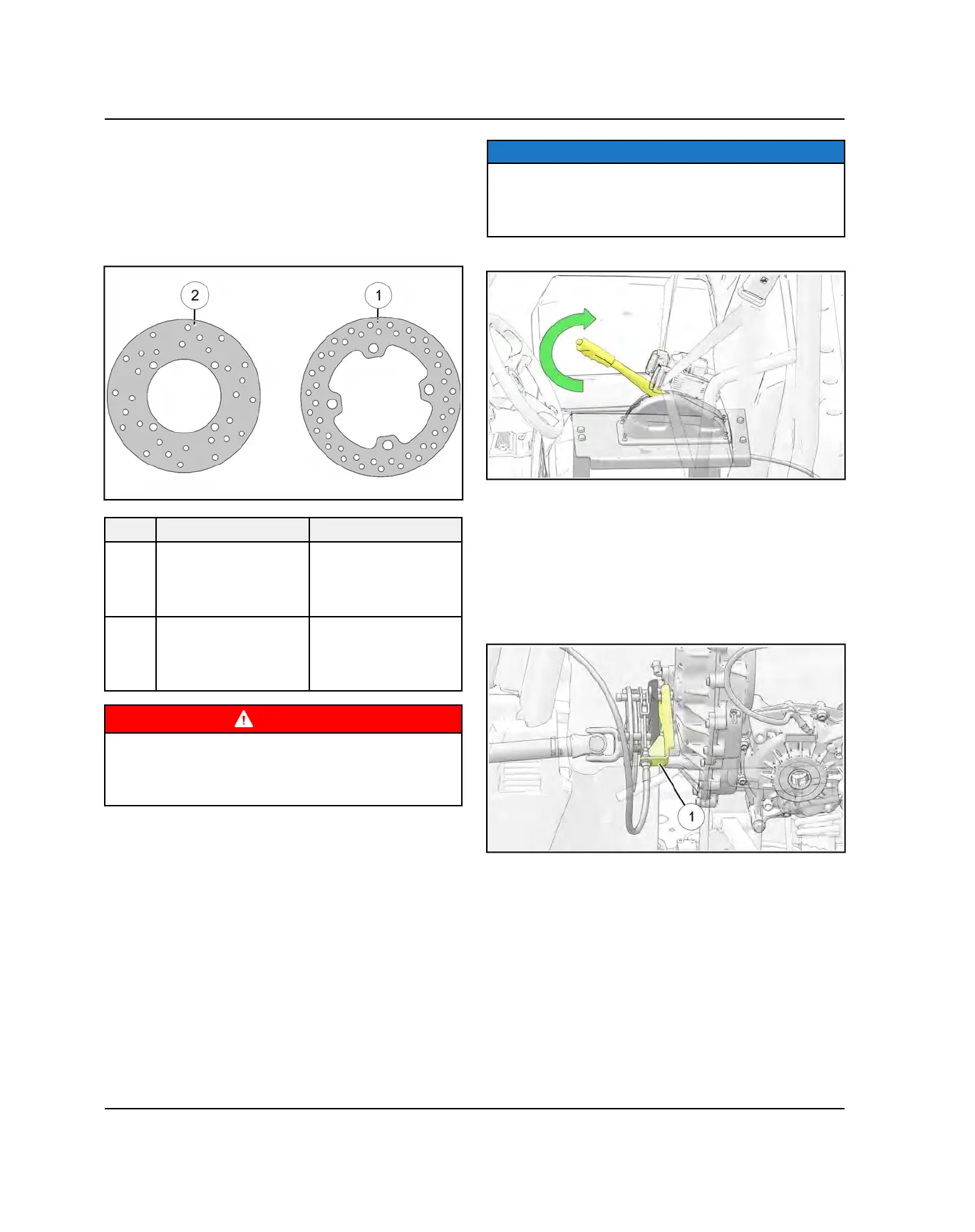 2

1

1