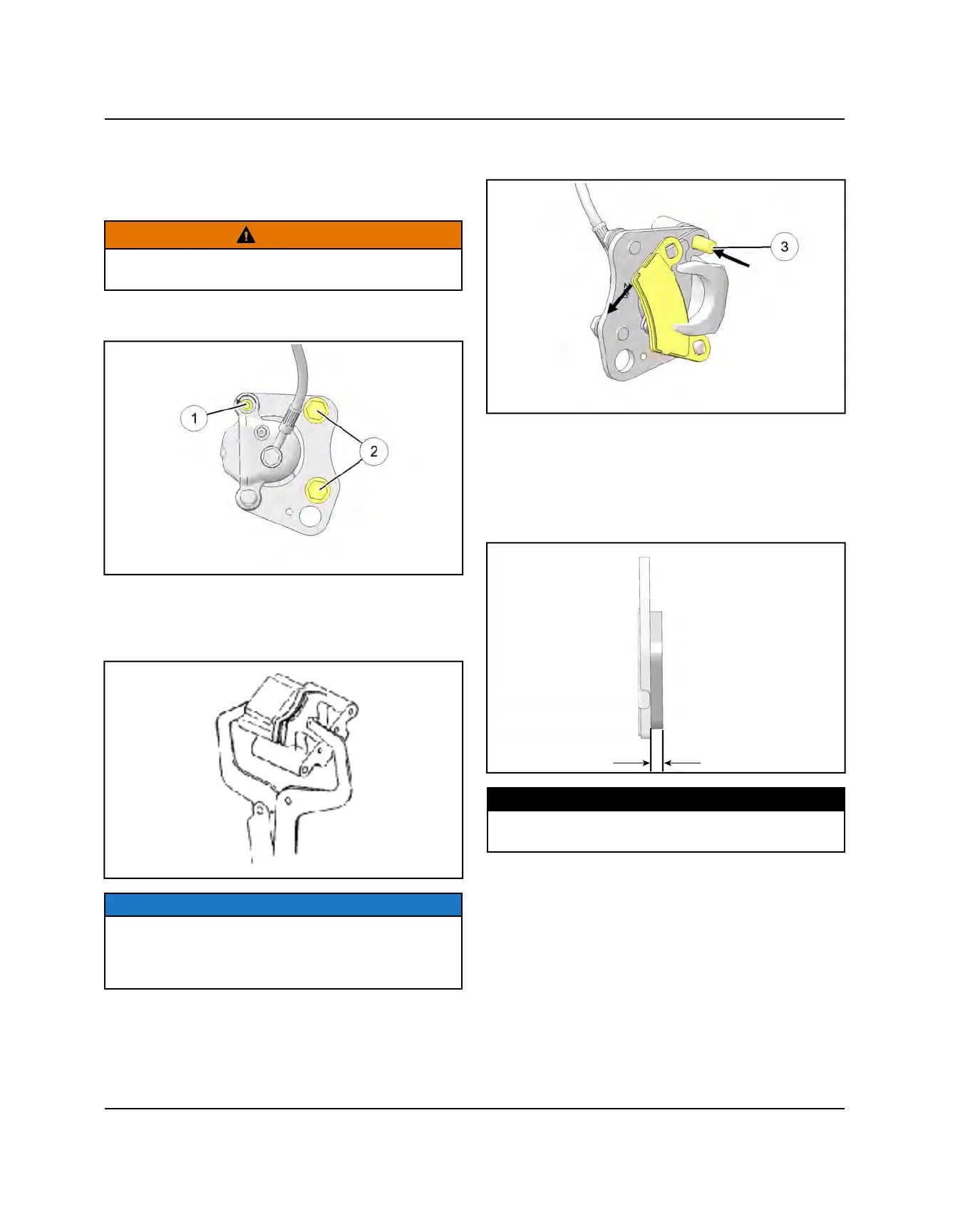 1

2

3