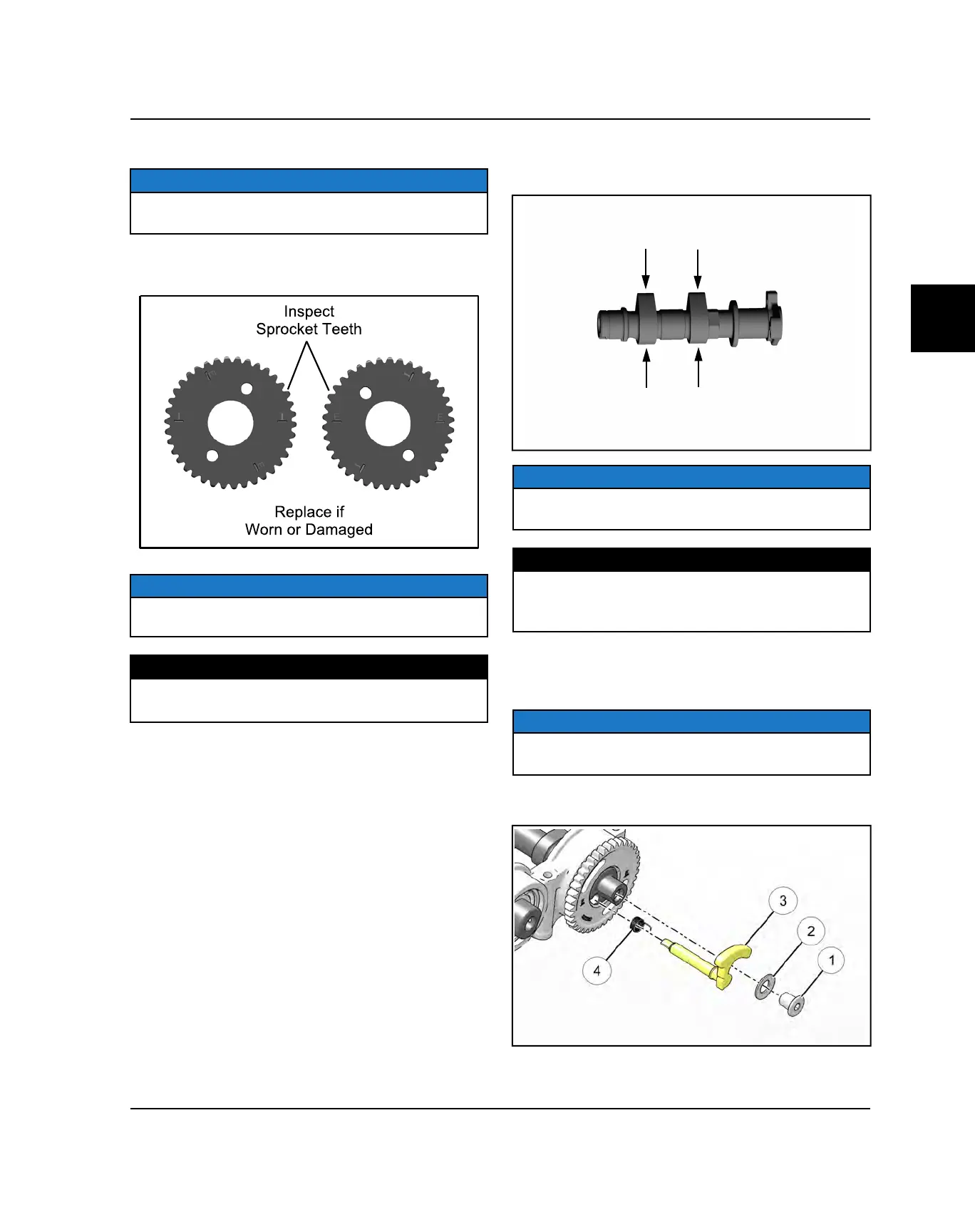 Inspect
Sprocket Teeth

Replace if
Worn or Damaged

3

2

1

4