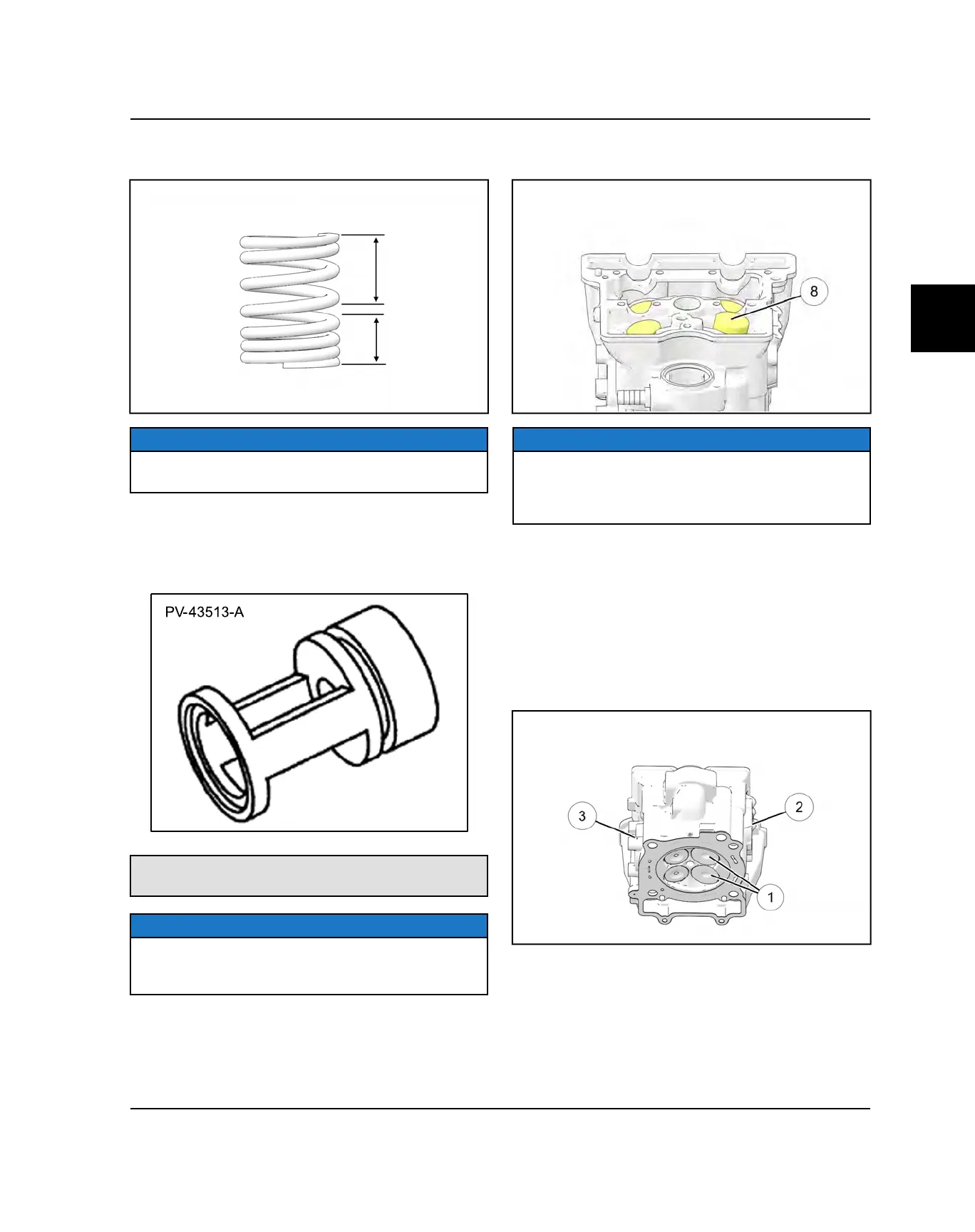 8

PV-43513-A

3

2

1