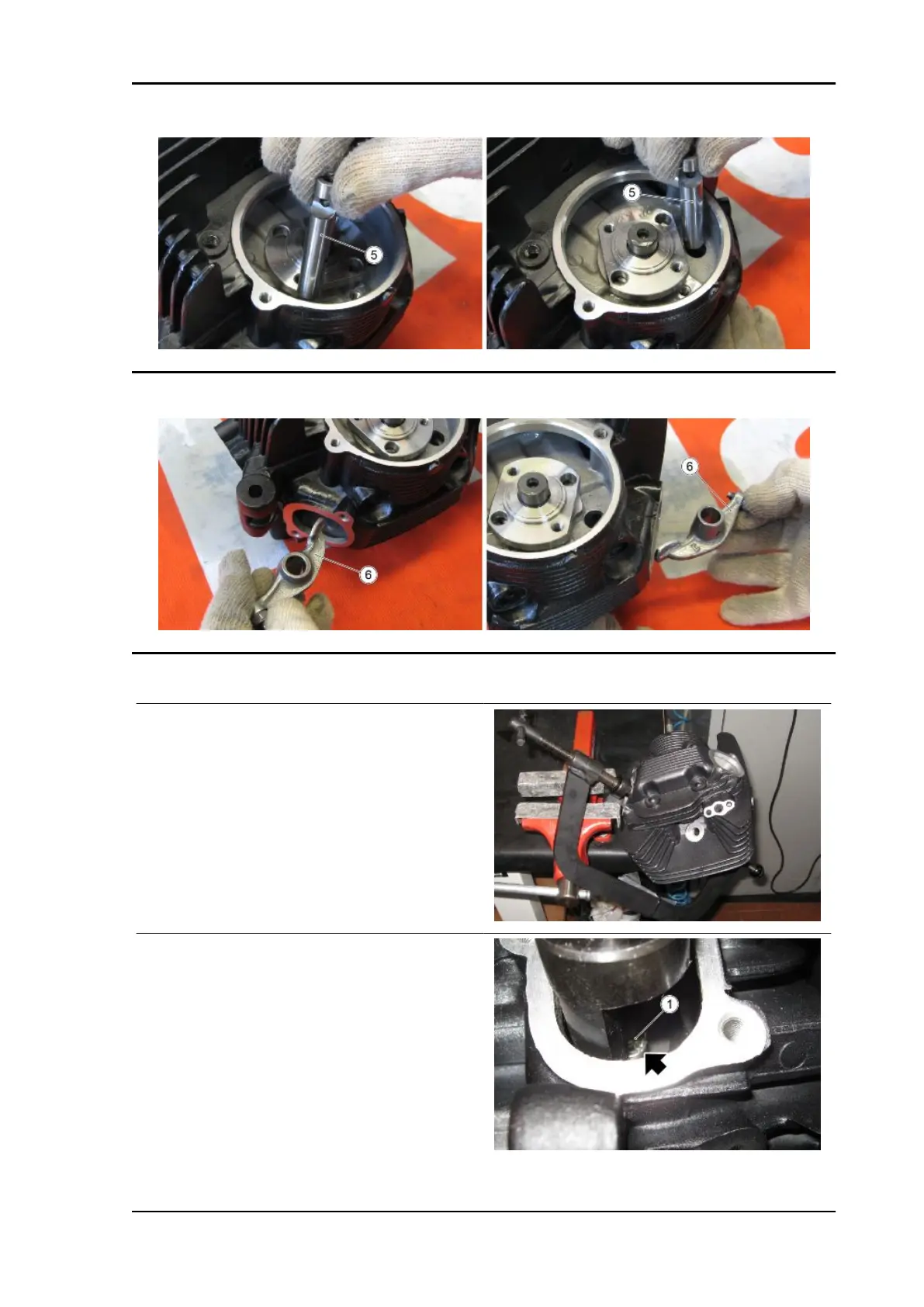 5

5

6

6

1