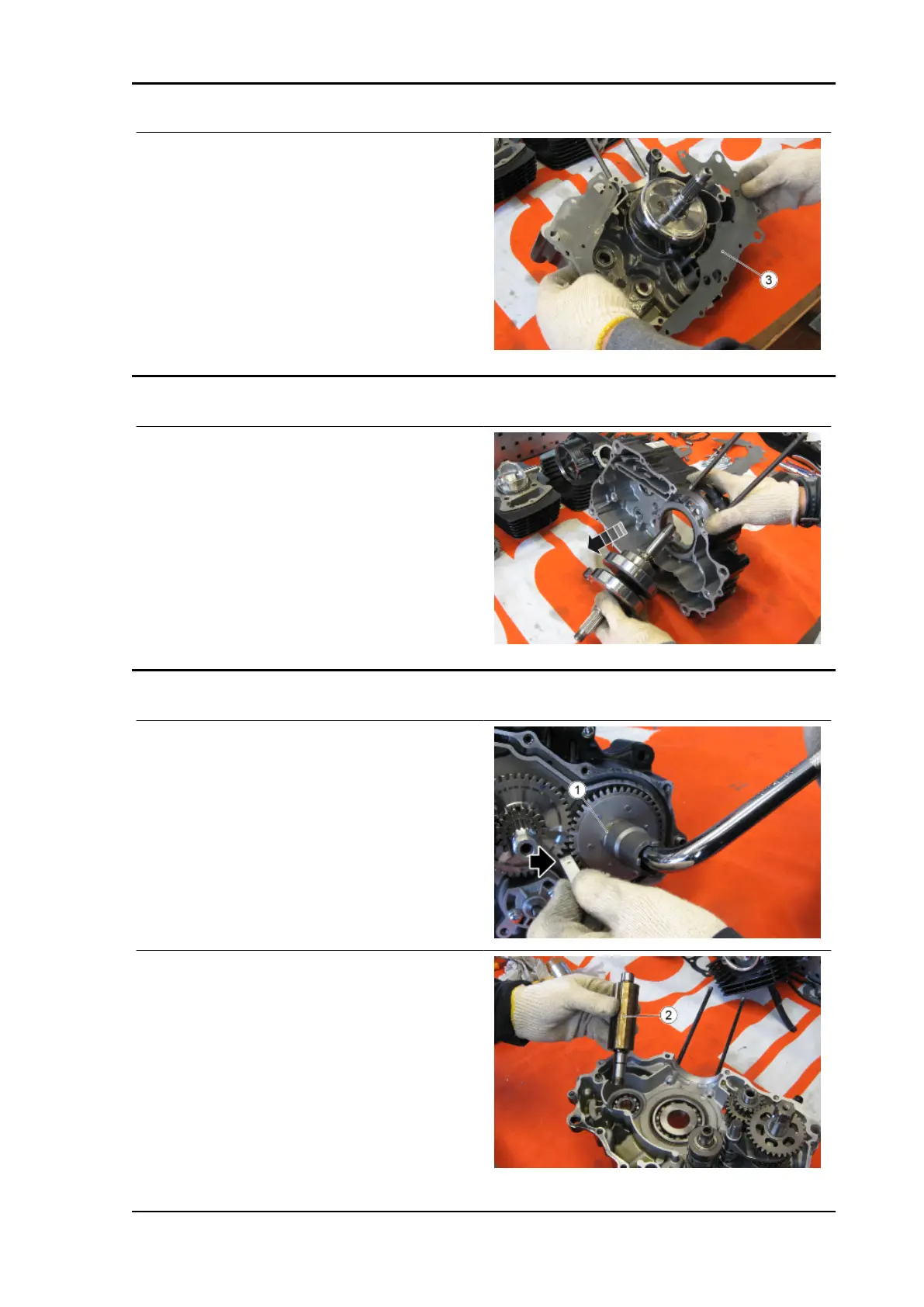 3

1

2