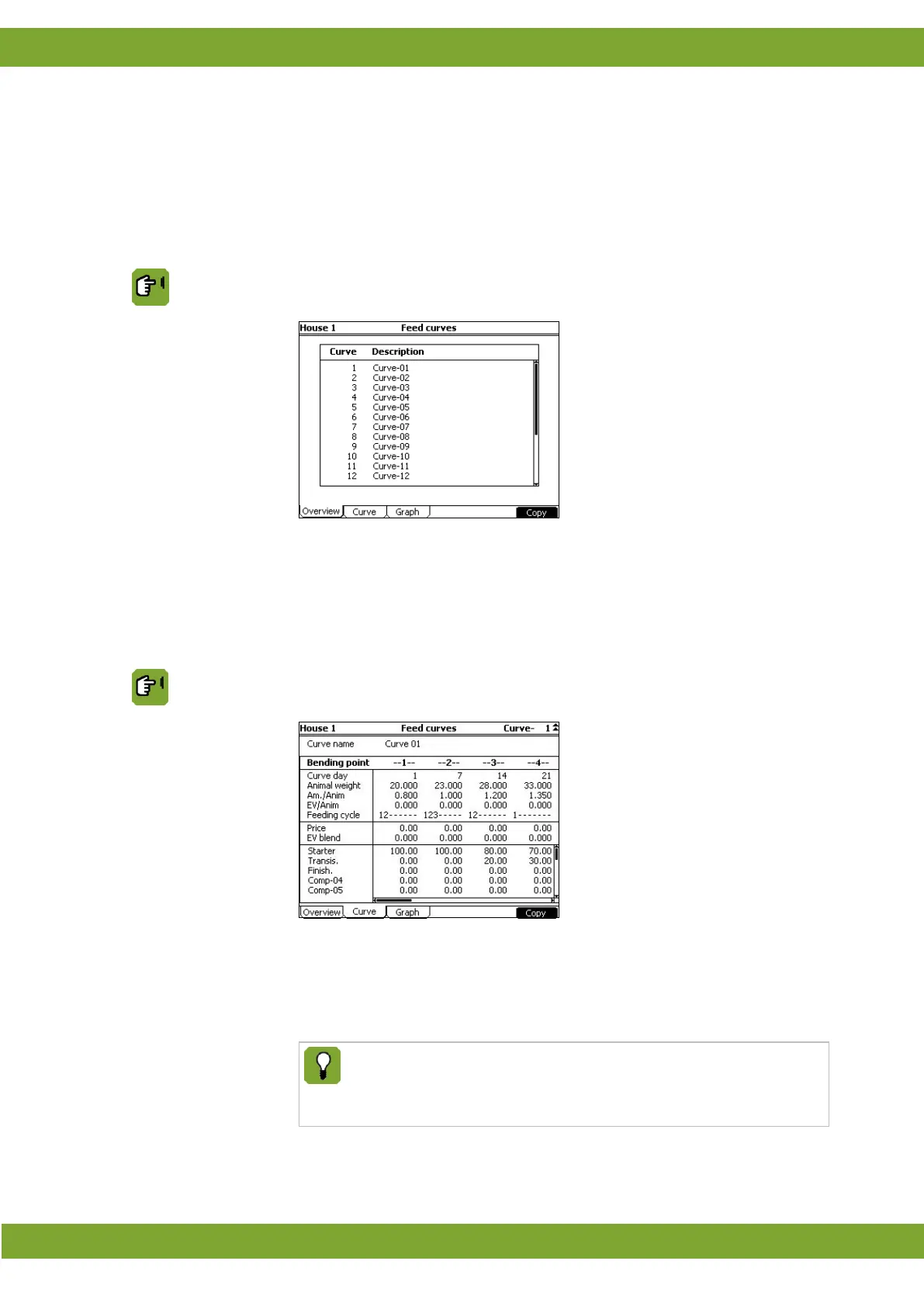 House 1 Feed curves

| Curve | Description |
|---|---|
| 1 | Curve-01 |
| 2 | Curve-02 |
| 3 | Curve-03 |
| 4 | Curve-04 |
| 5 | Curve-05 |
| 6 | Curve-06 |
| 7 | Curve-07 |
| 8 | Curve-08 |
| 9 | Curve-09 |
| 10 | Curve-10 |
| 11 | Curve-11 |
| 12 | Curve-12 |

Overview Curve Graph Copy

House 1 Feed curves Curve- 1

Curve name Curve 01

| Bending point | --1-- | --2-- | --3-- | --4-- |
|---|---|---|---|---|
| Curve day | 1 | 7 | 14 | 21 |
| Animal weight | 20.000 | 23.000 | 28.000 | 33.000 |
| Am./Anim | 0.800 | 1.000 | 1.200 | 1.350 |
| EV/Anim | 0.000 | 0.000 | 0.000 | 0.000 |
| Feeding cycle | 12------ | 123----- | 12------ | 1------- |
| Price | 0.00 | 0.00 | 0.00 | 0.00 |
| EV blend | 0.000 | 0.000 | 0.000 | 0.000 |
| Starter | 100.00 | 100.00 | 80.00 | 70.00 |
| Transis. | 0.00 | 0.00 | 20.00 | 30.00 |
| Finish. | 0.00 | 0.00 | 0.00 | 0.00 |
| Comp-04 | 0.00 | 0.00 | 0.00 | 0.00 |
| Comp-05 | 0.00 | 0.00 | 0.00 | 0.00 |

Overview Curve Graph Copy