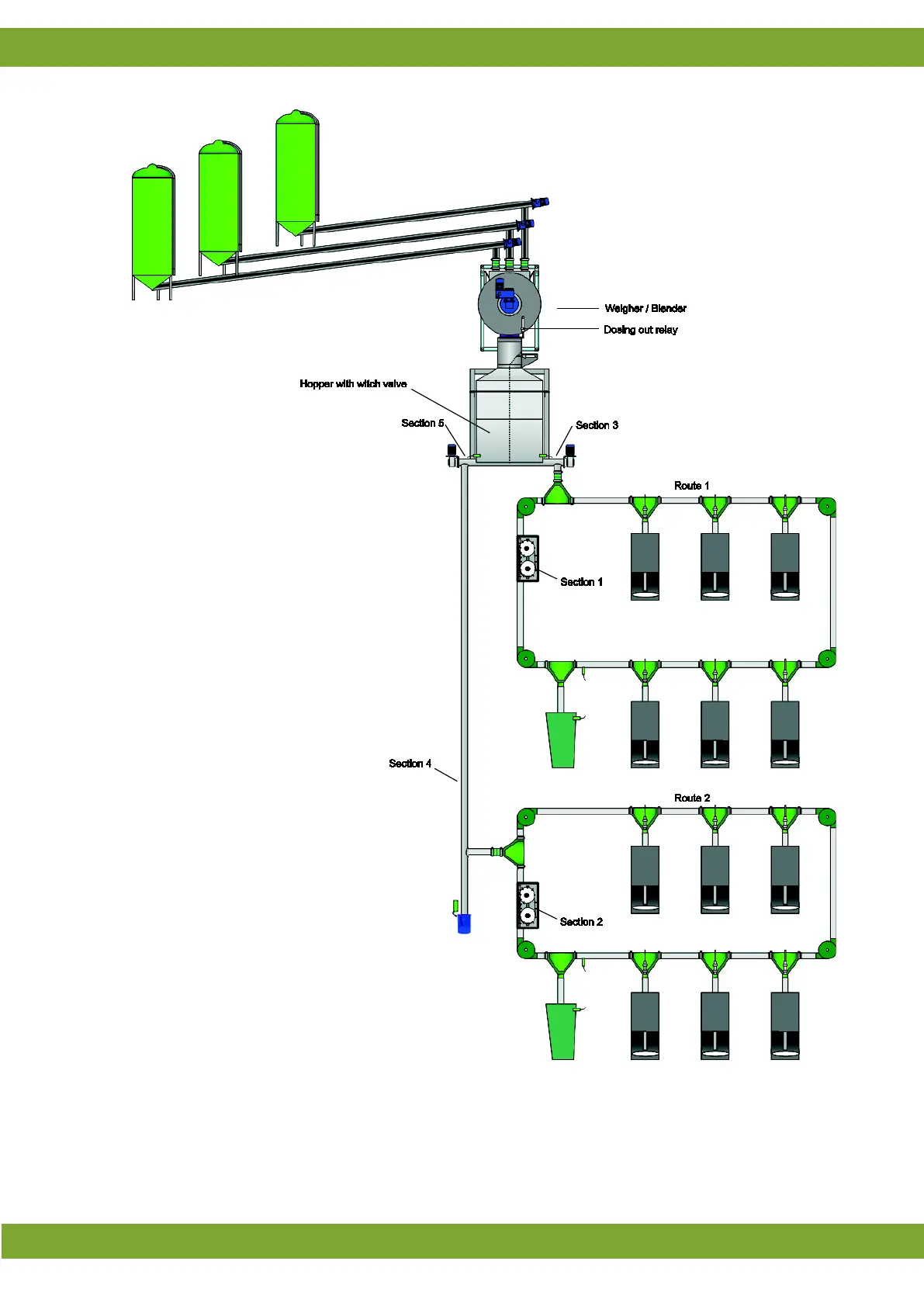 Weigher / Blender

Dosing out relay

Hopper with witch valve

Section 5

Section 3

Route 1

Section 1

Section 4

Route 2

Section 2