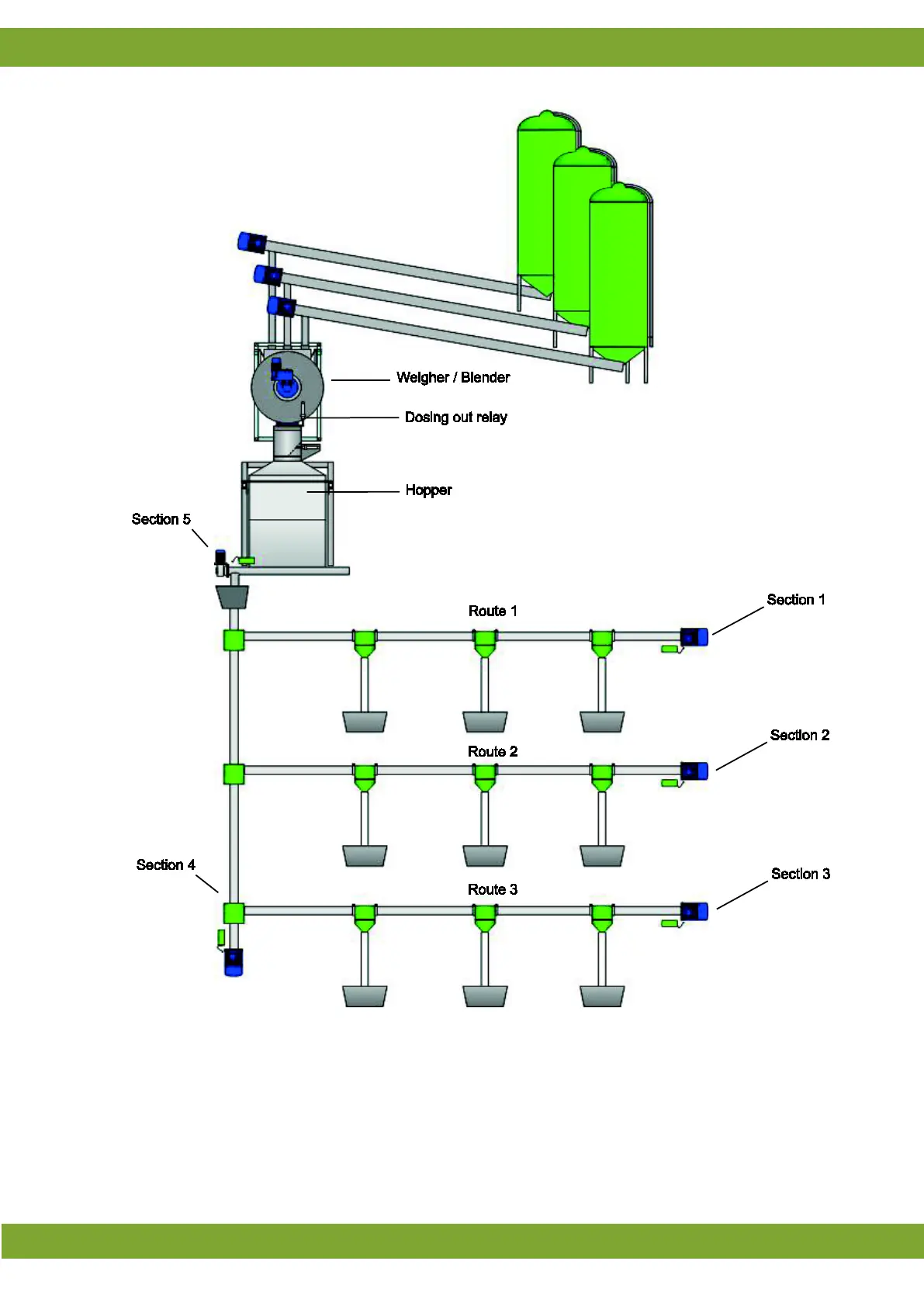 Weigher / Blender

Dosing out relay

Hopper

Section 5

Route 1

Section 1

Route 2

Section 2

Section 4

Route 3

Section 3