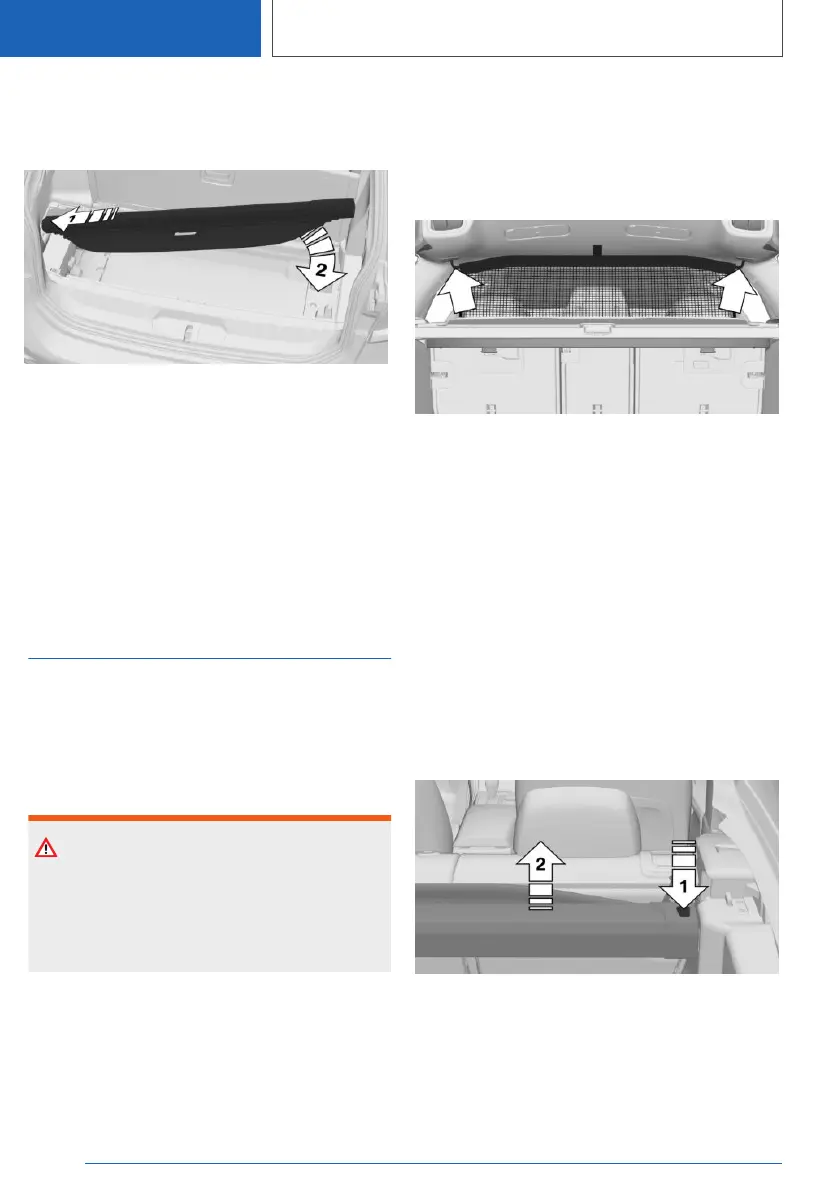 1

2

2

1