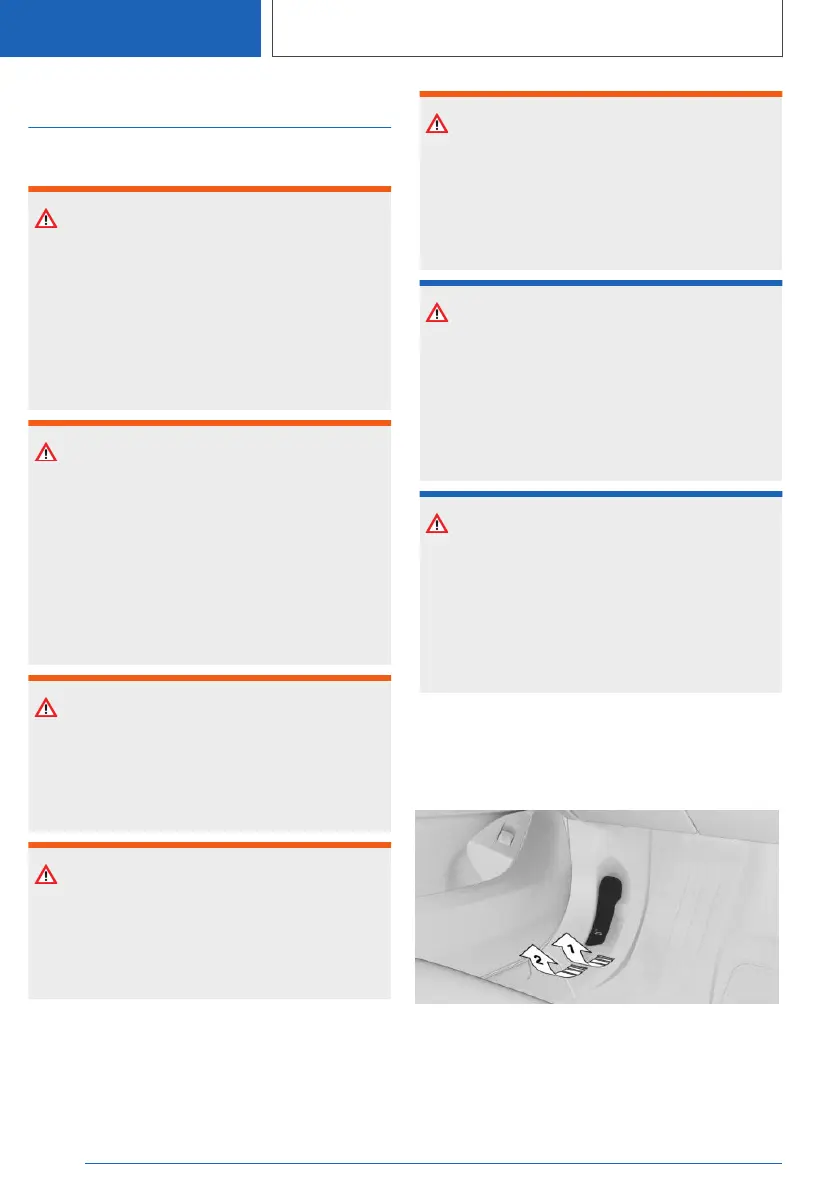 1
2