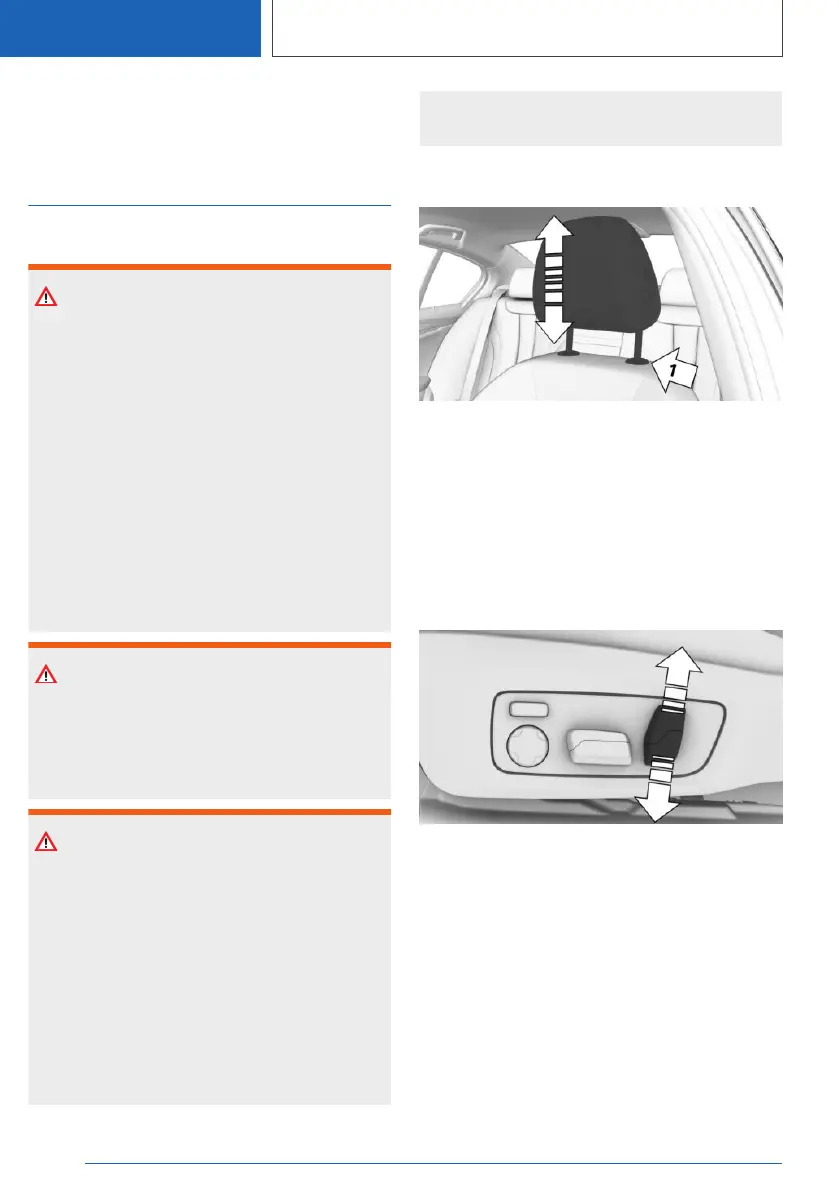 1