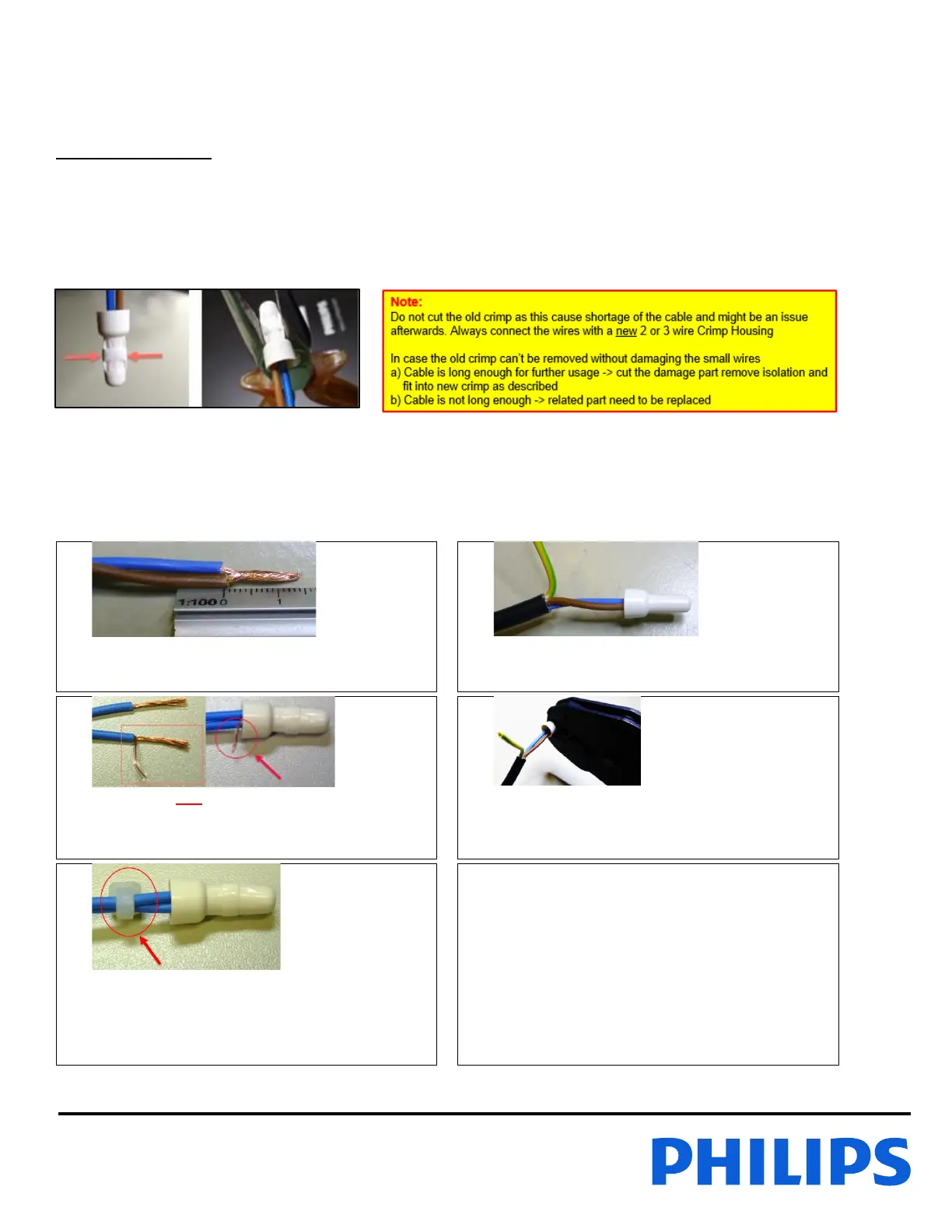 Note:
Do not cut the old crimp as this cause shortage of the cable and might be an issue afterwards. Always connect the wires with a new 2 or 3 wire Crimp Housing

In case the old crimp can't be removed without damaging the small wires
a) Cable is long enough for further usage -> cut the damage part remove isolation and fit into new crimp as described
b) Cable is not long enough -> related part need to be replaced

1:100 0 1

PHILIPS