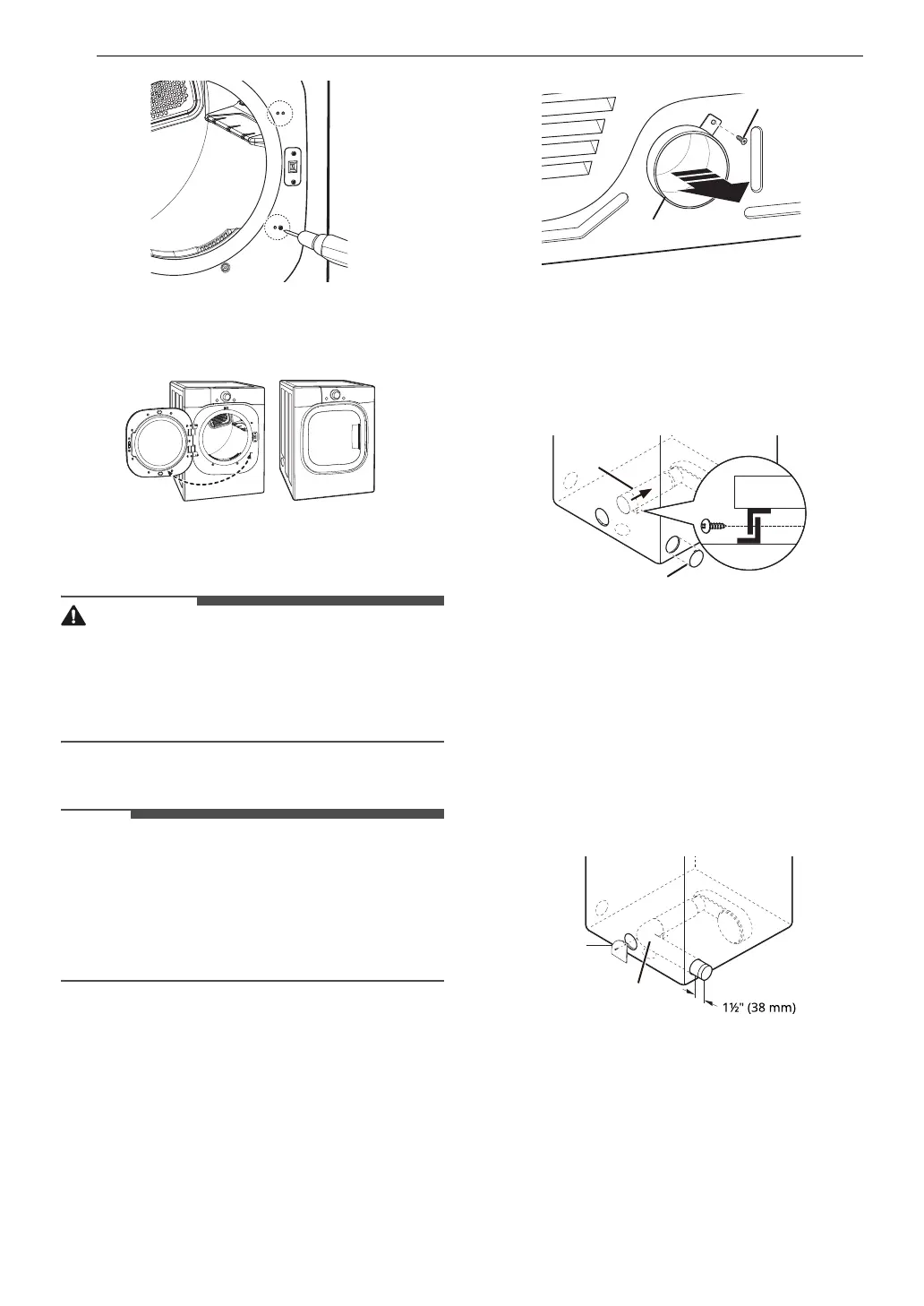 1½" (38 mm)