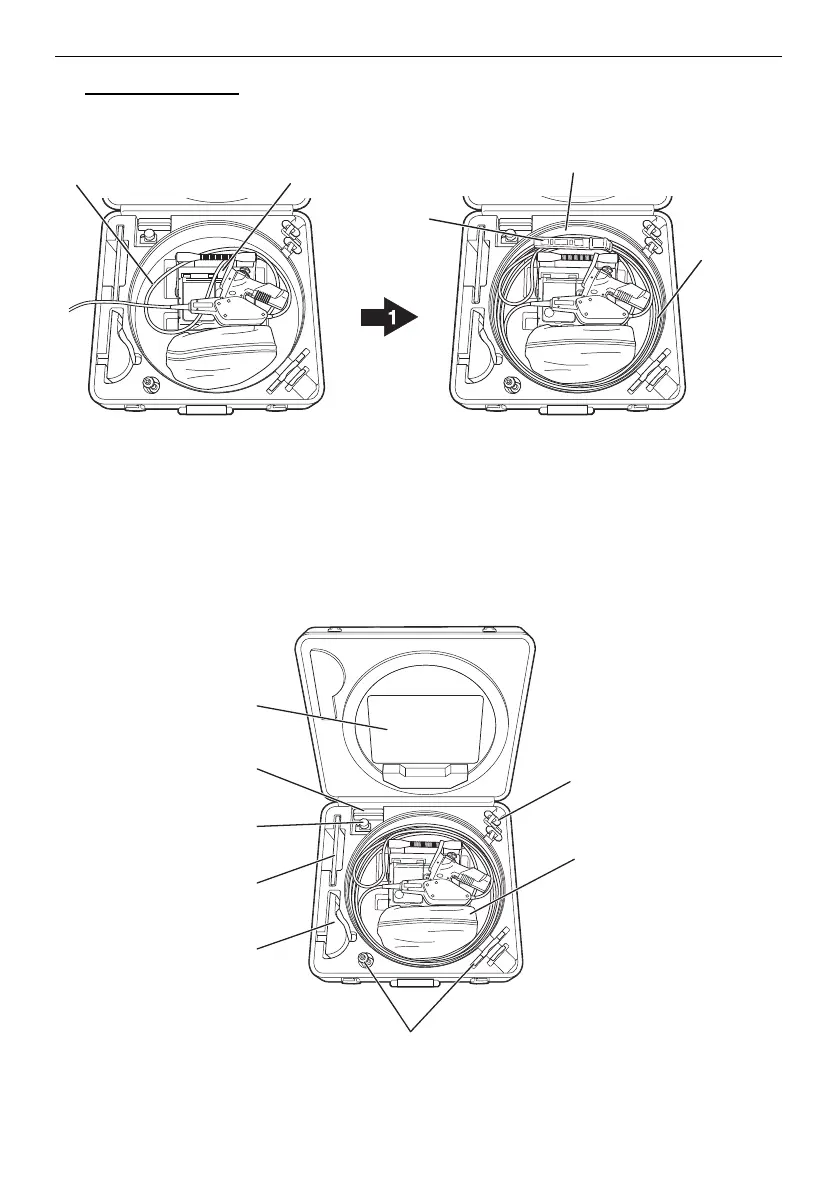 1