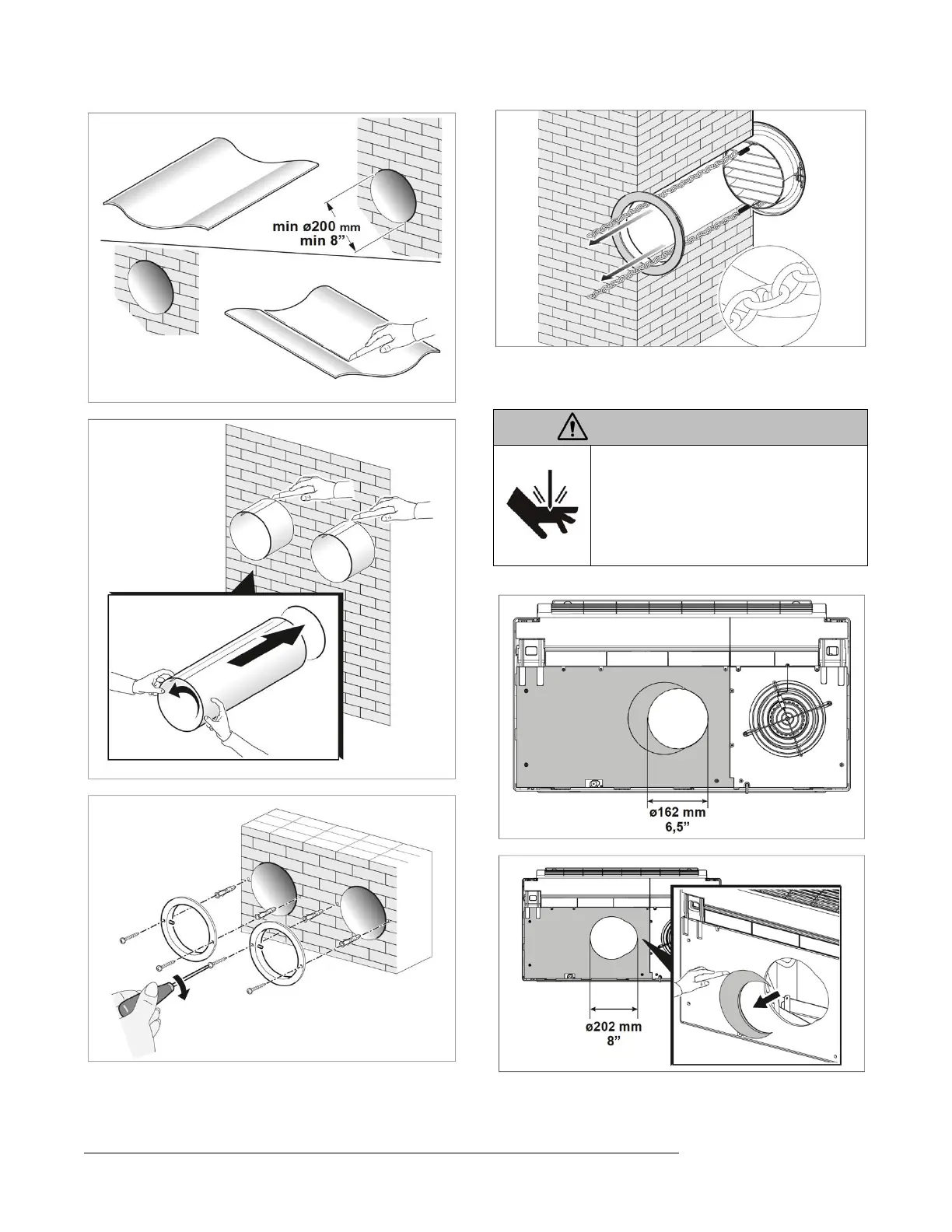 min ø200 mm
min 8”

ø162 mm
6,5”

ø202 mm
8”