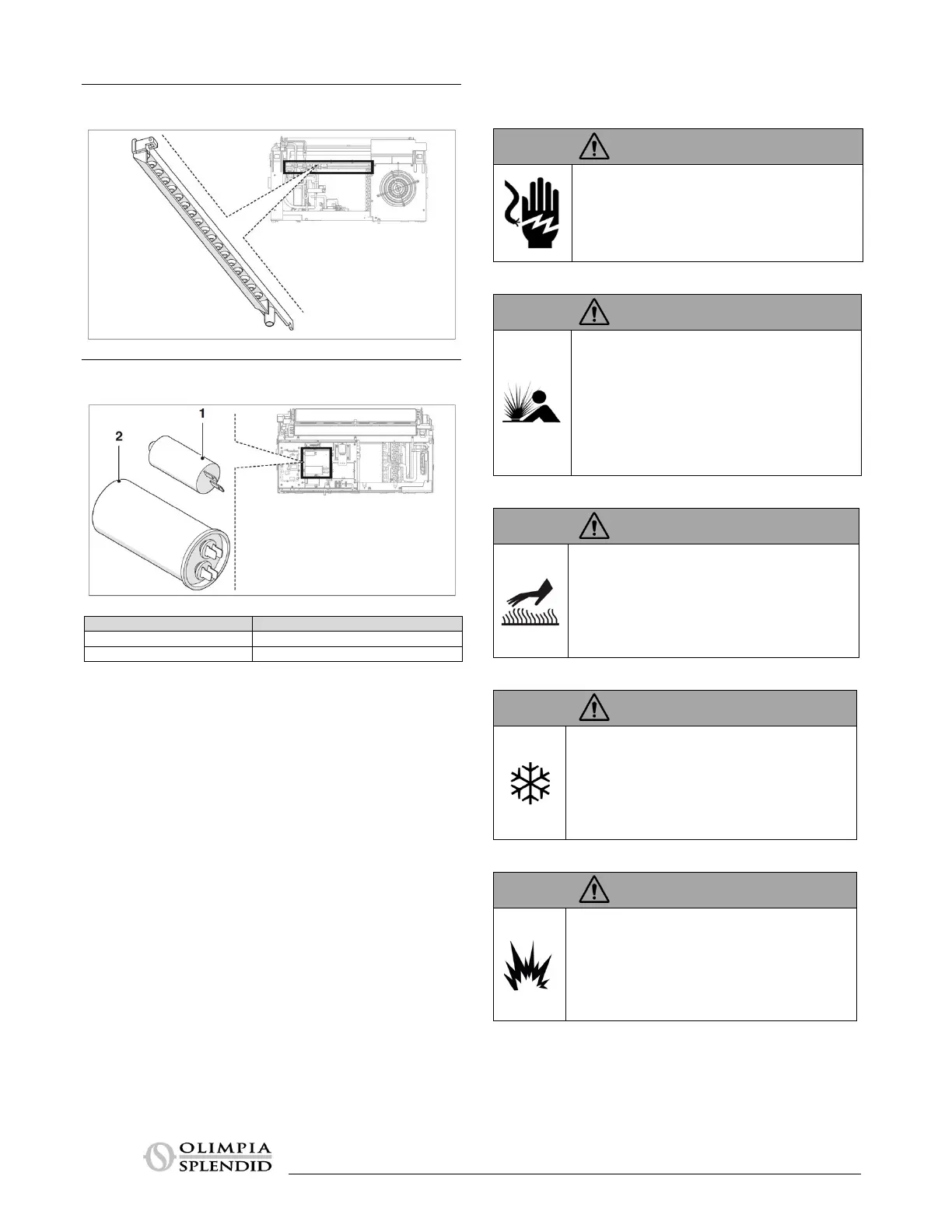 1

2

OLIMPIA SPLENDID