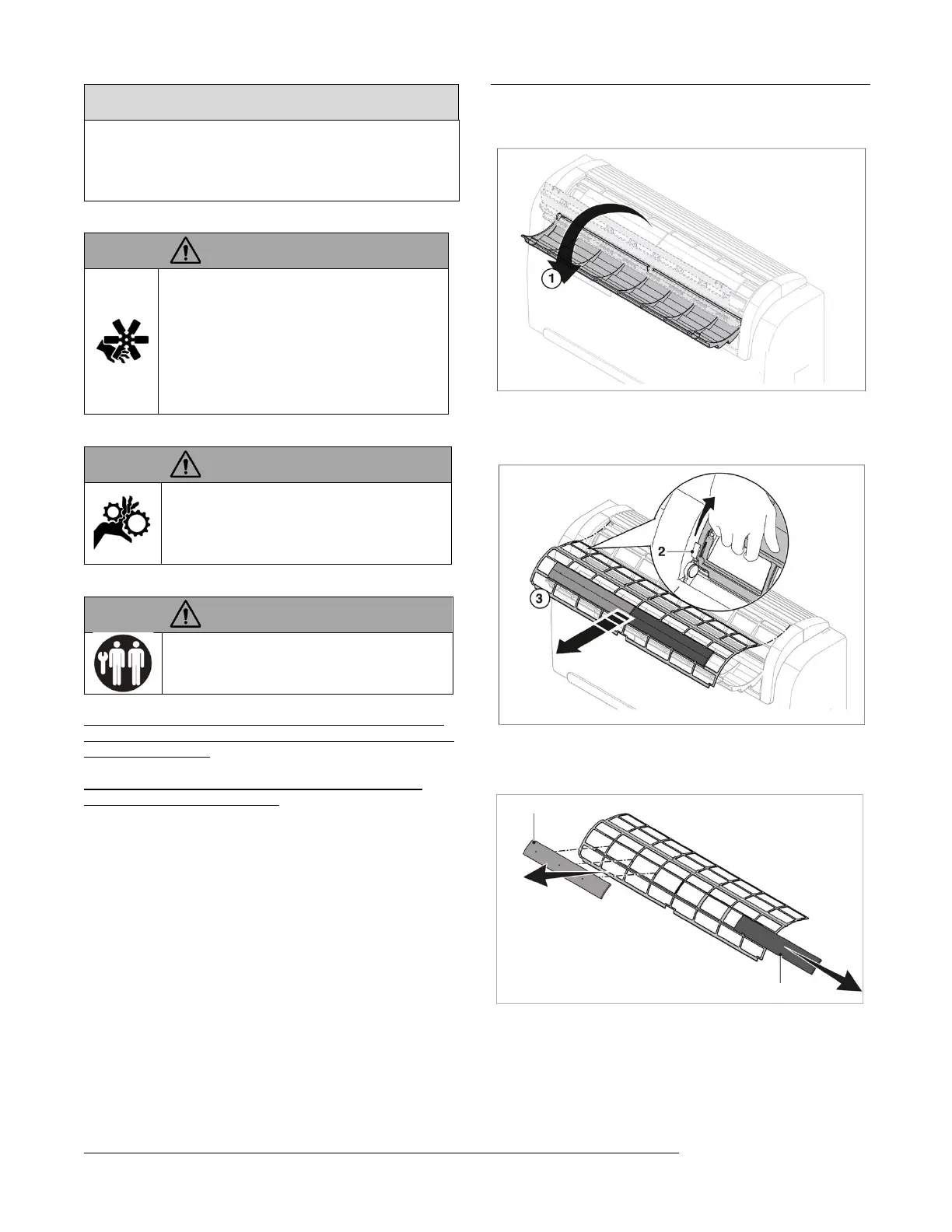 1

2

3