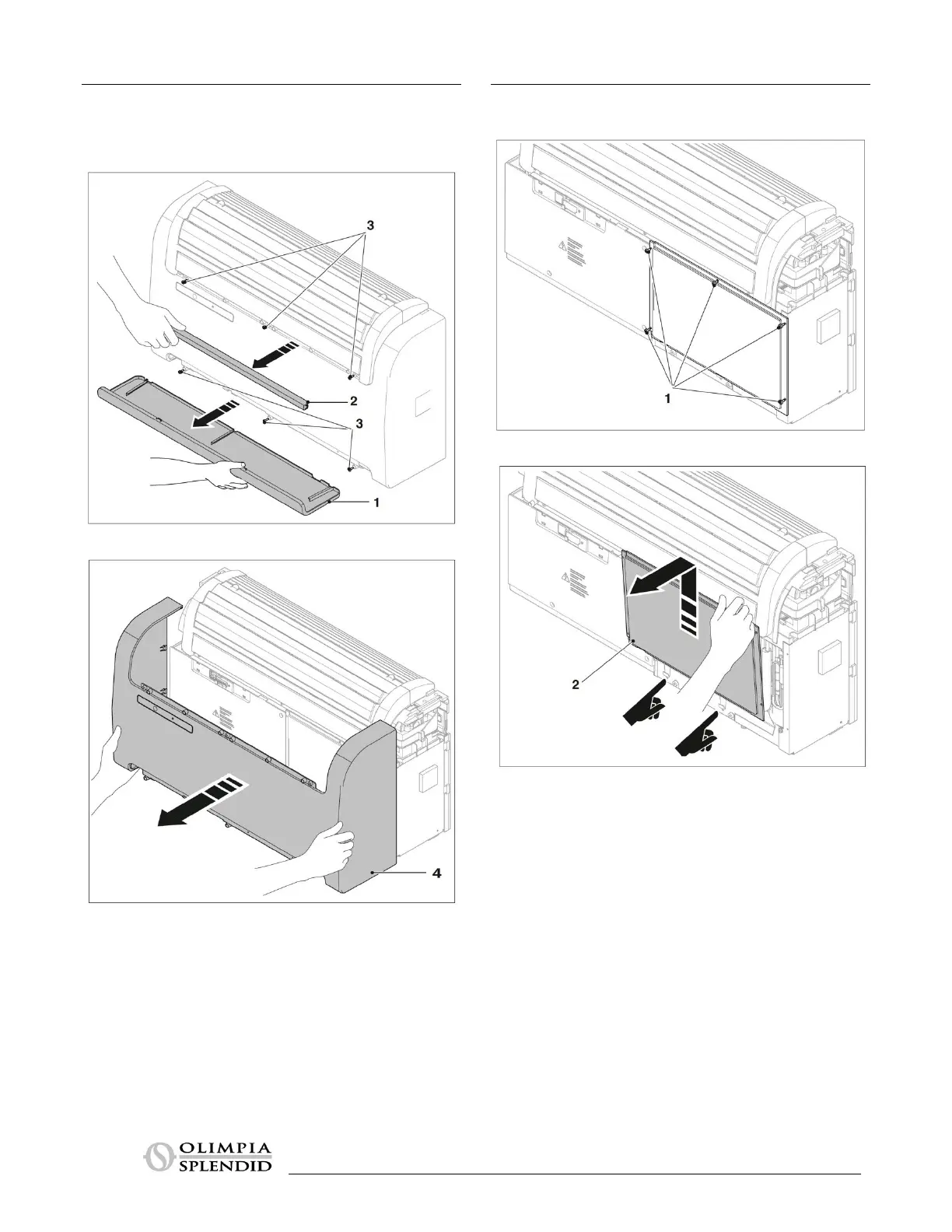 3

2

3

1

4

1

2

OLIMPIA SPLENDID