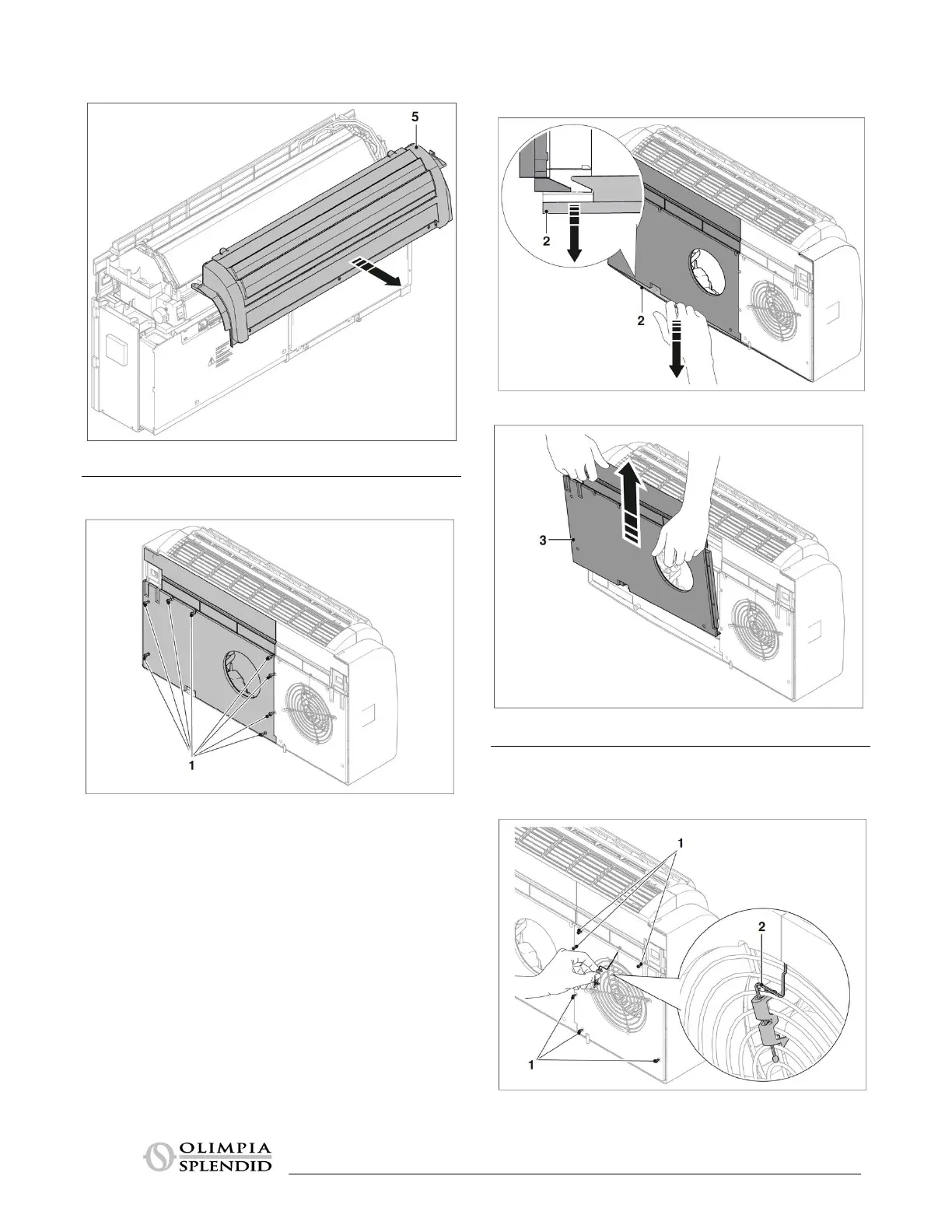 5

1

2

2

3

1

2

1

OLIMPIA SPLENDID