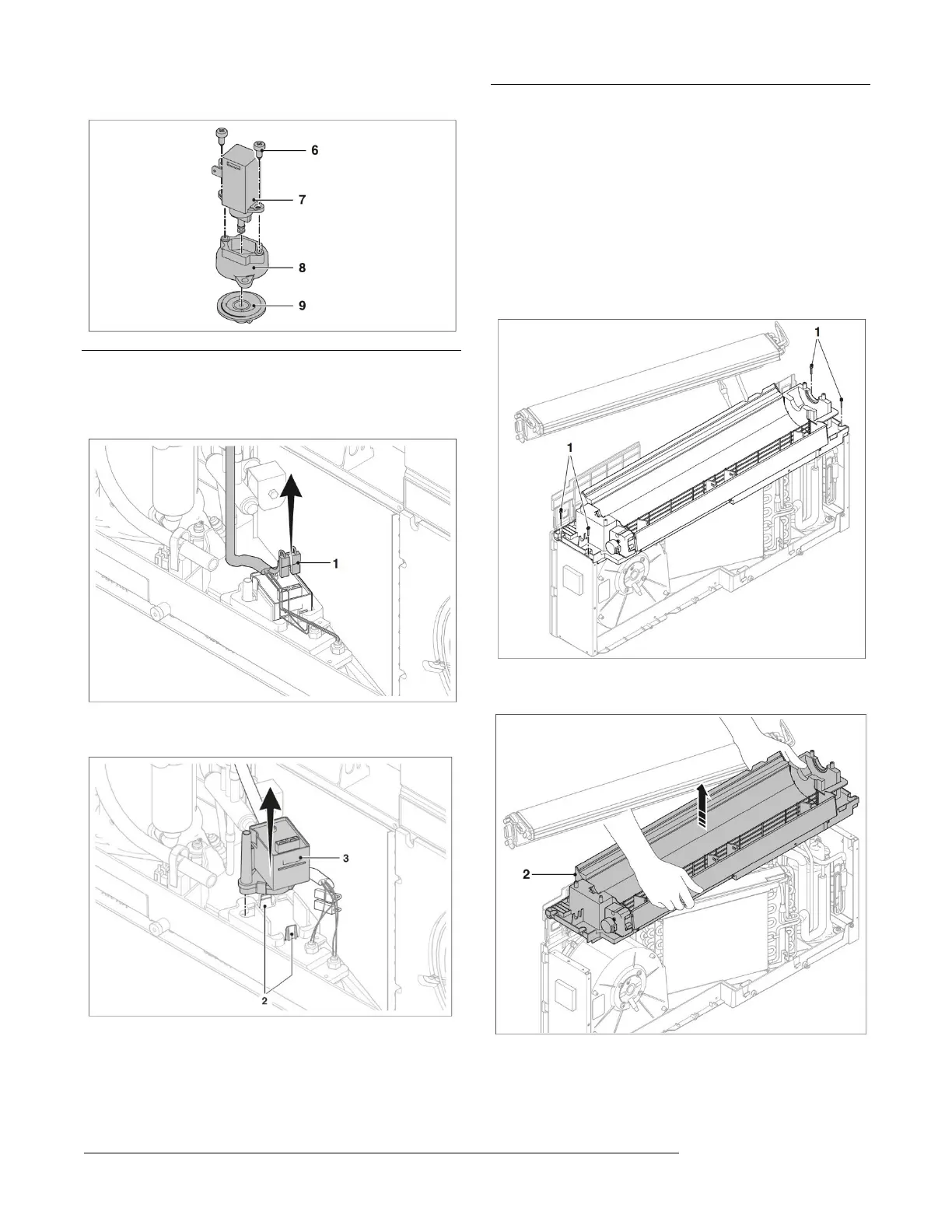 6
7
8
9

1

3
2

1
1

2