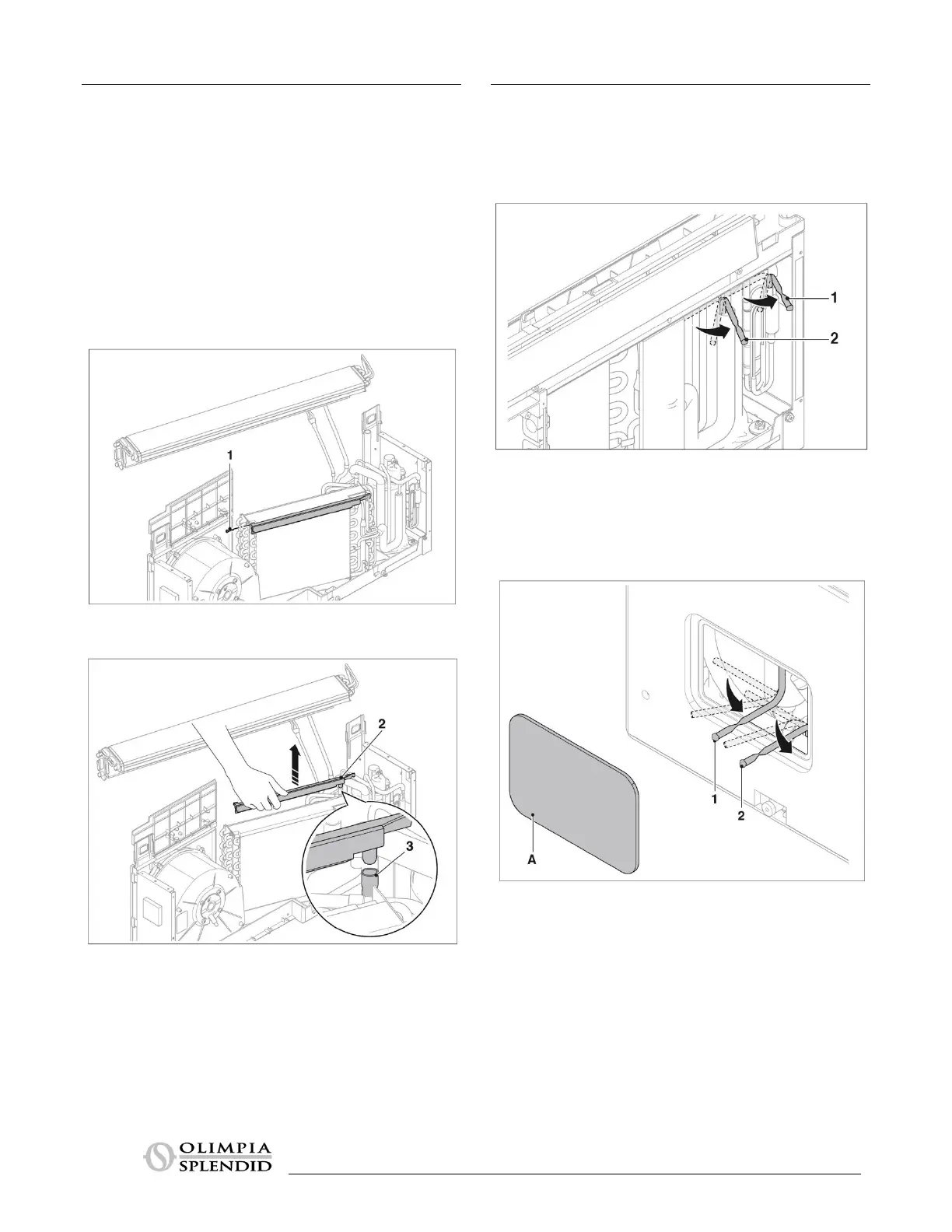 1

2

3

1

2

A

1

2

OLIMPIA SPLENDID