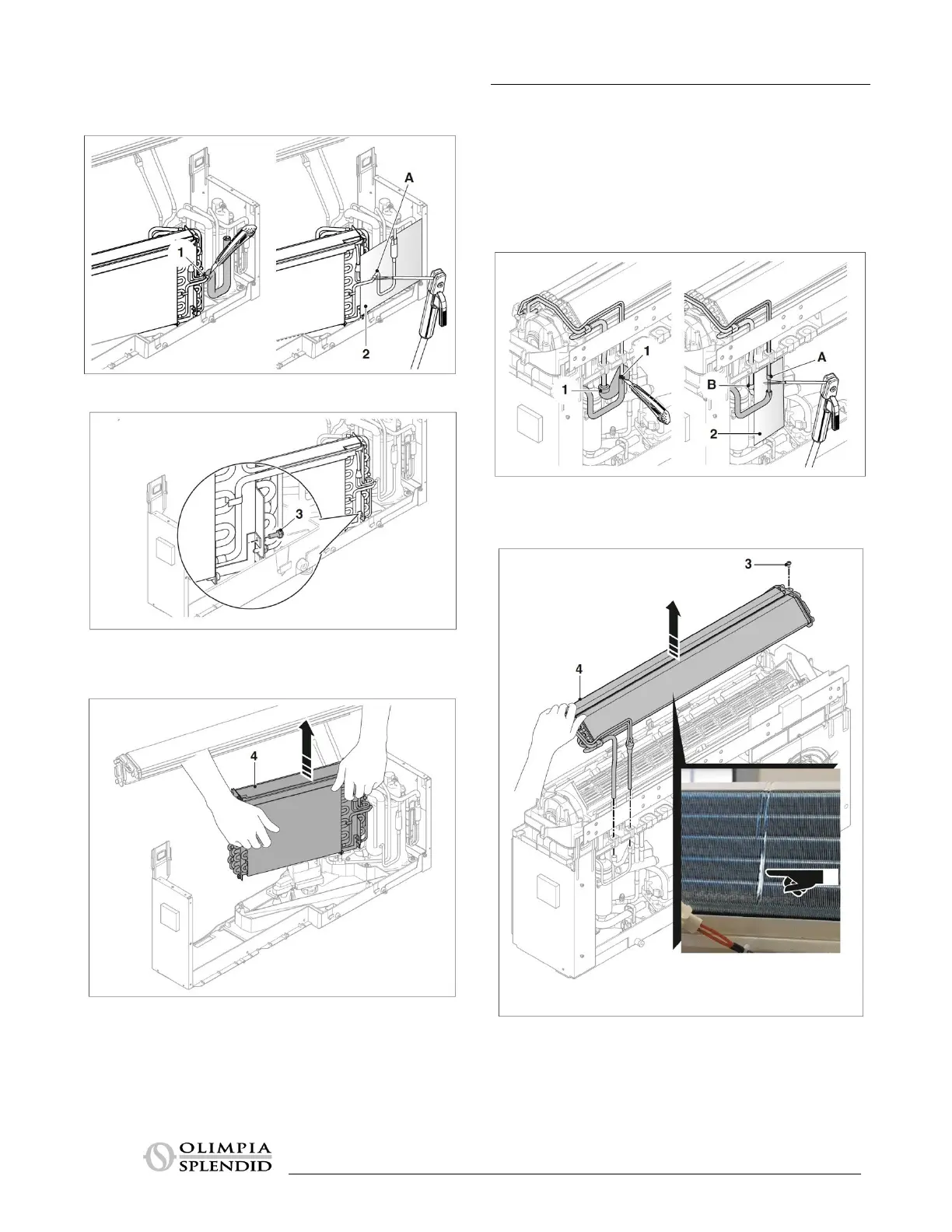 1

A

2

3

4

1

1

A

B

2

3

4

OLIMPIA SPLENDID