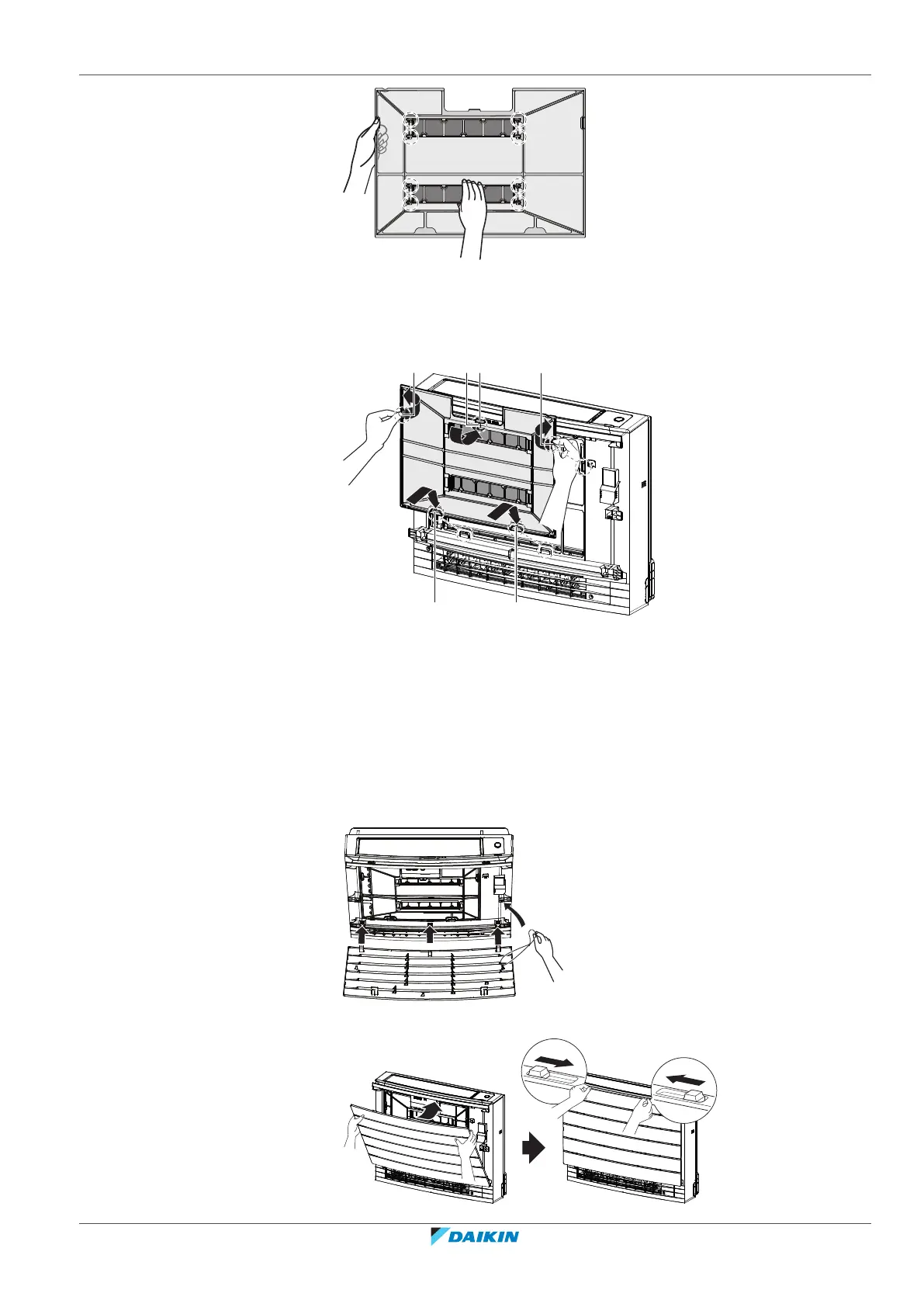 DAIKIN