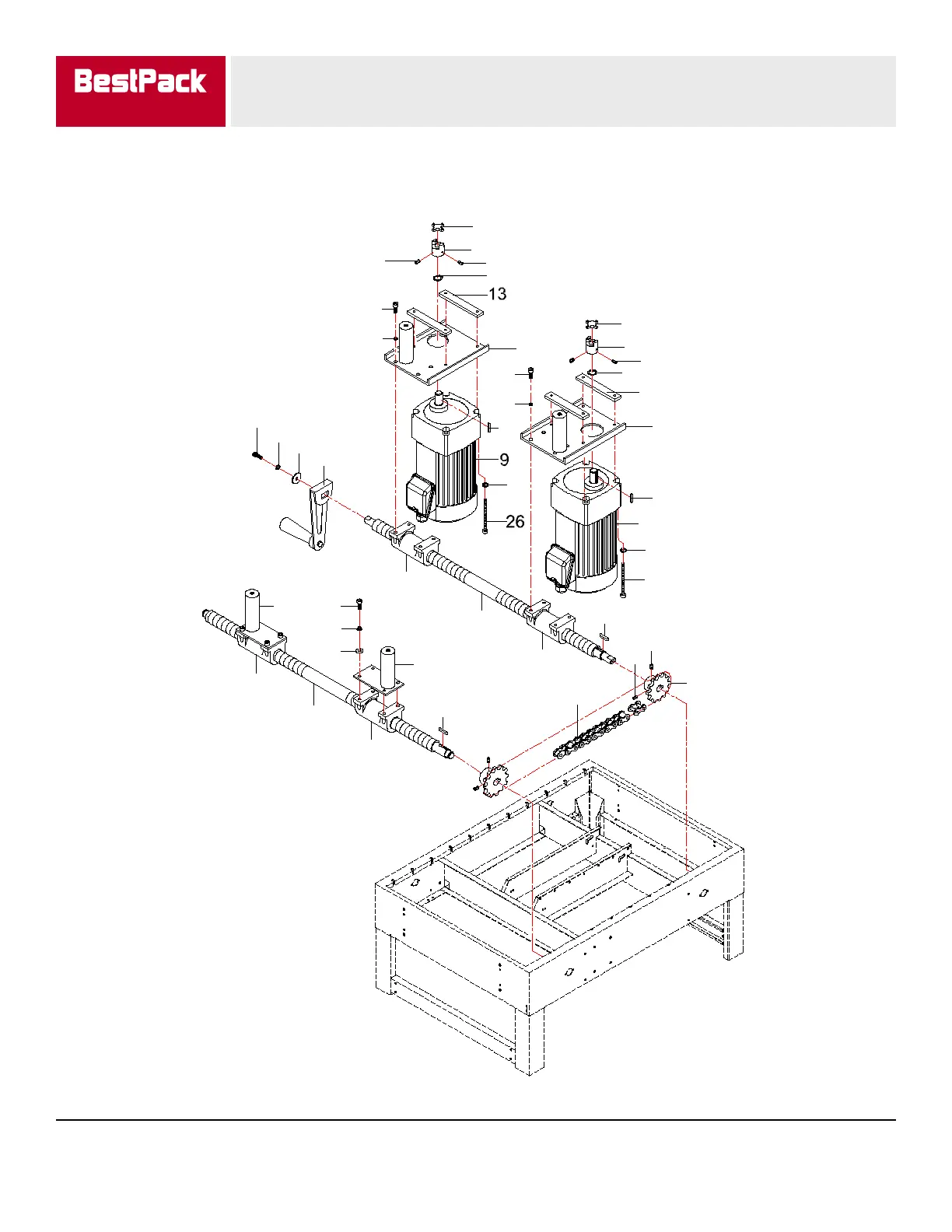 BestPack

13

9

26