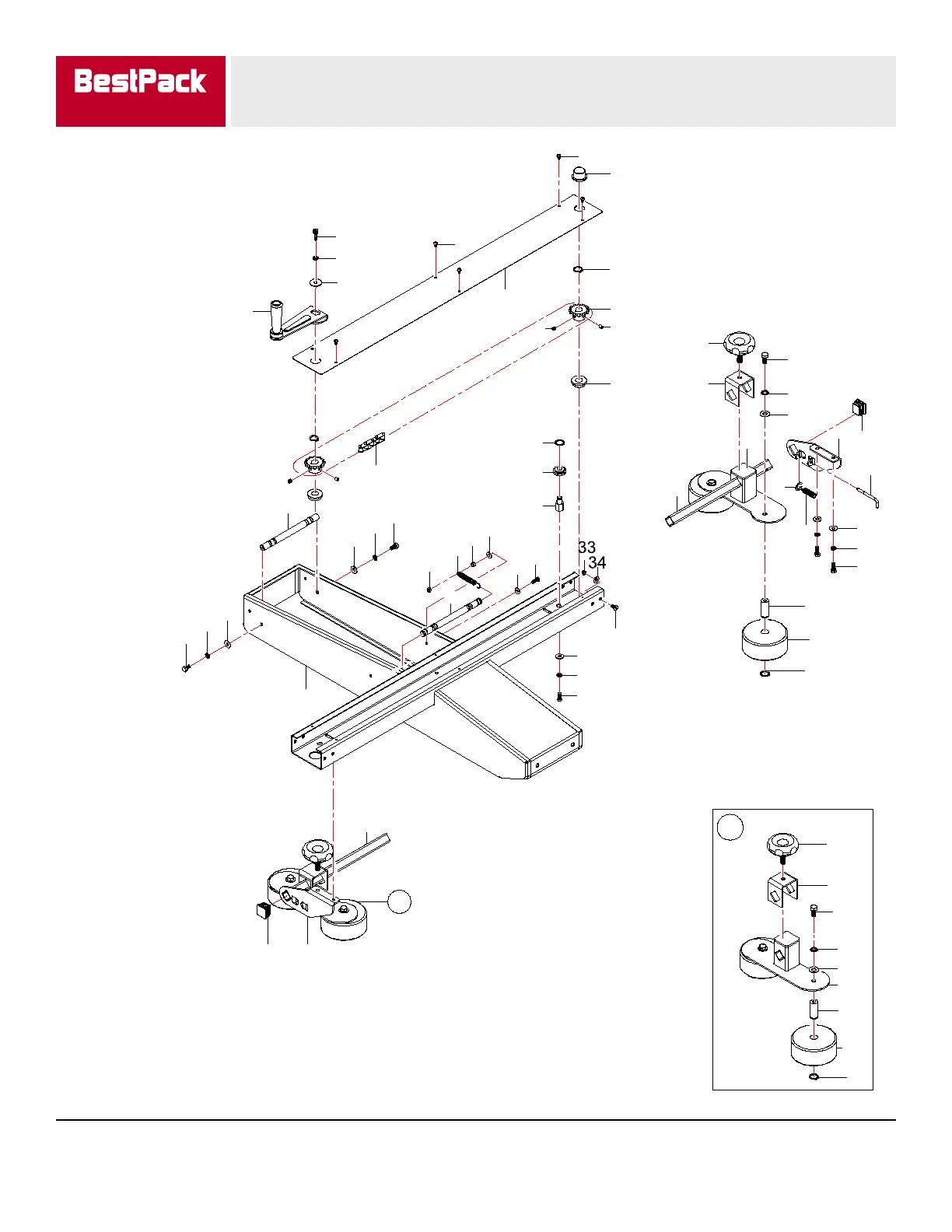 BestPack

33
34