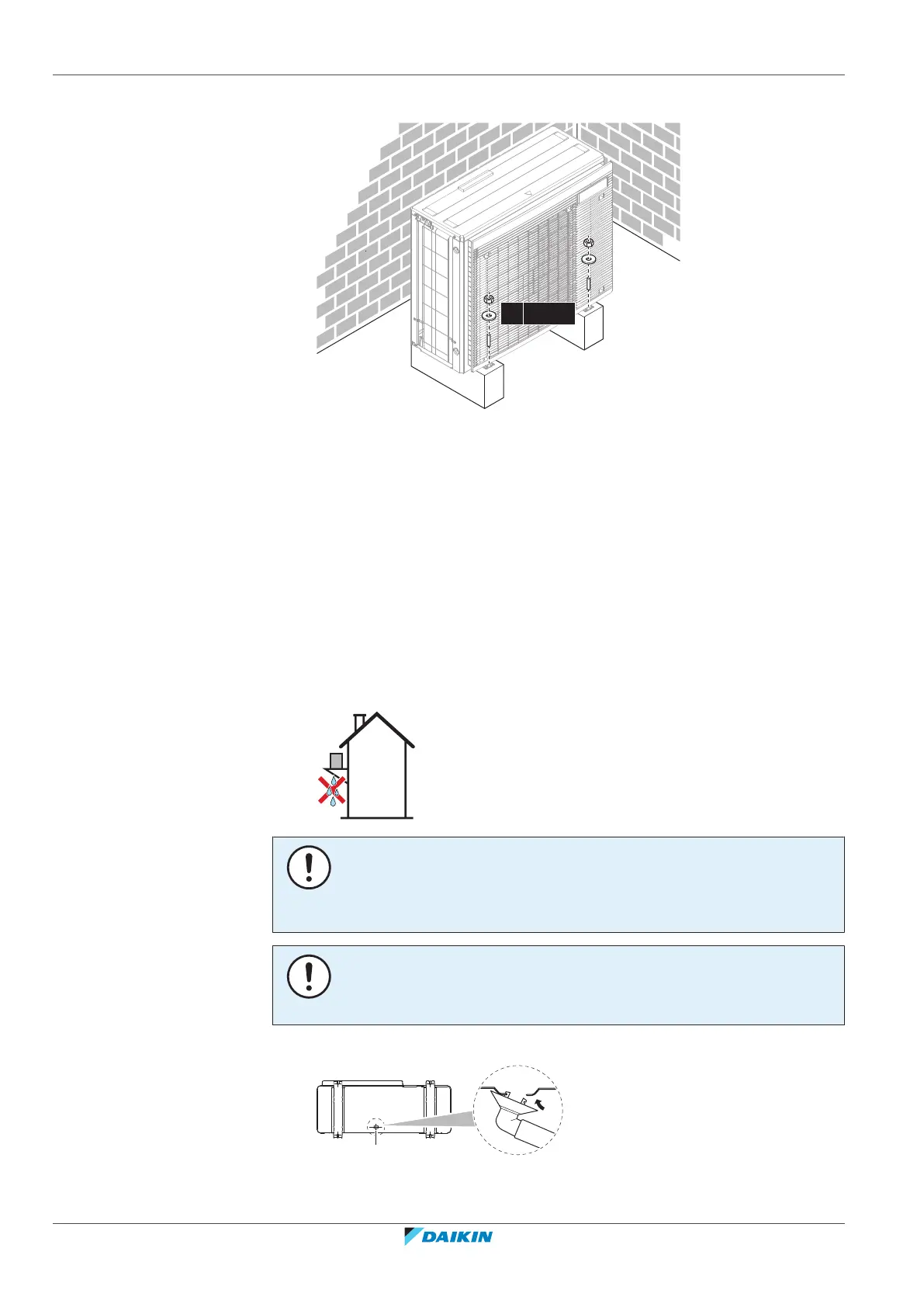 DAIKIN