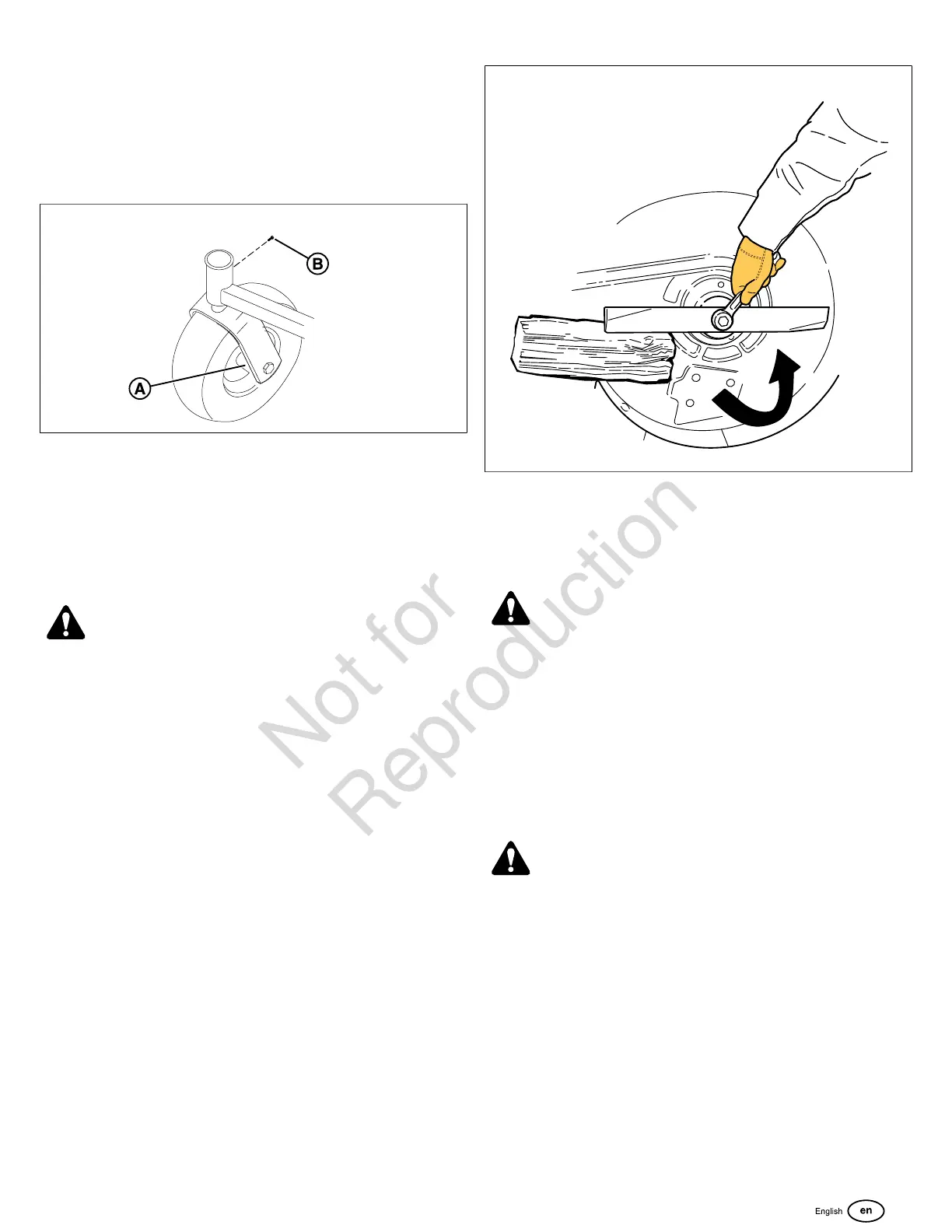 B

A

Not for Reproduction

English en