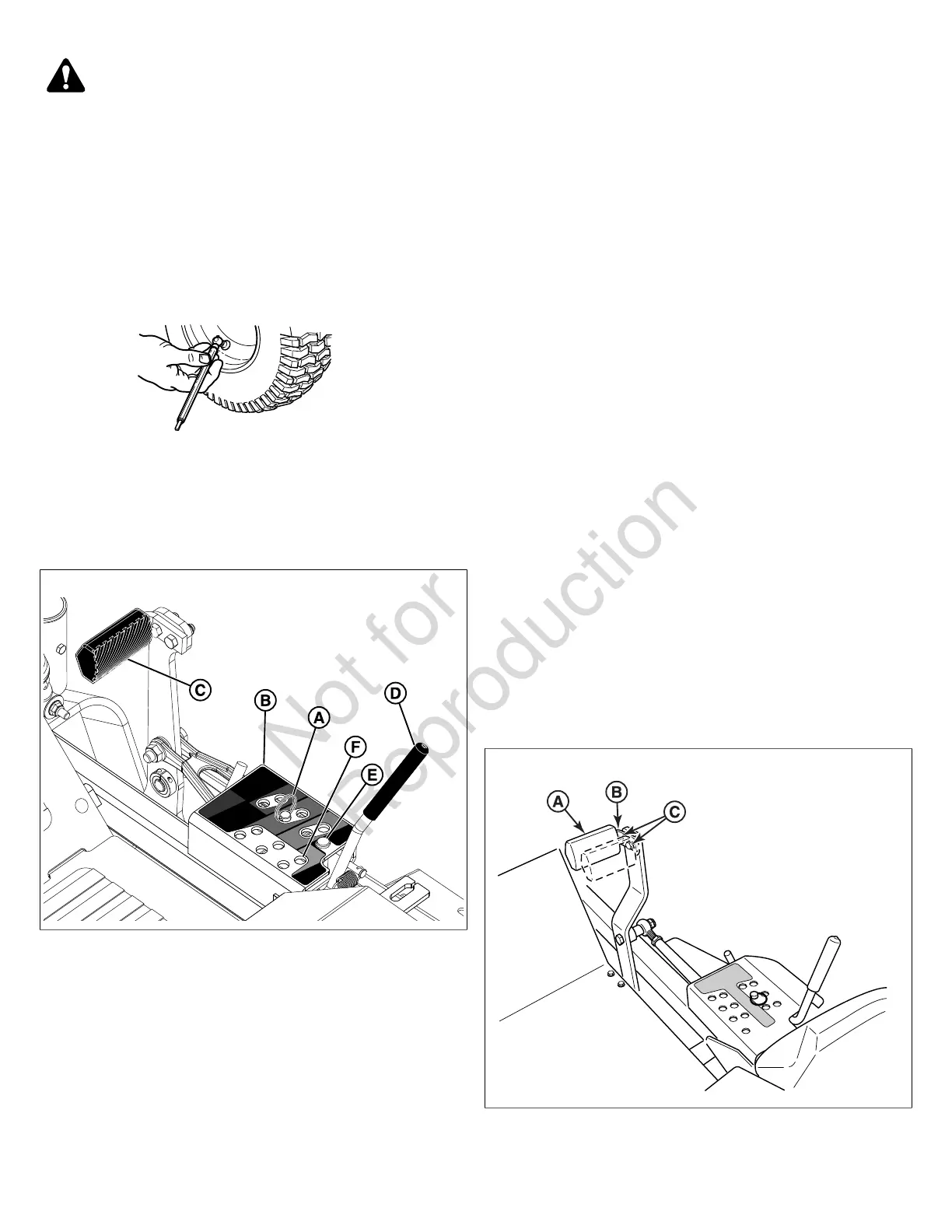 Not for Reproduction

C

B

A

D

F

E

A

B

C