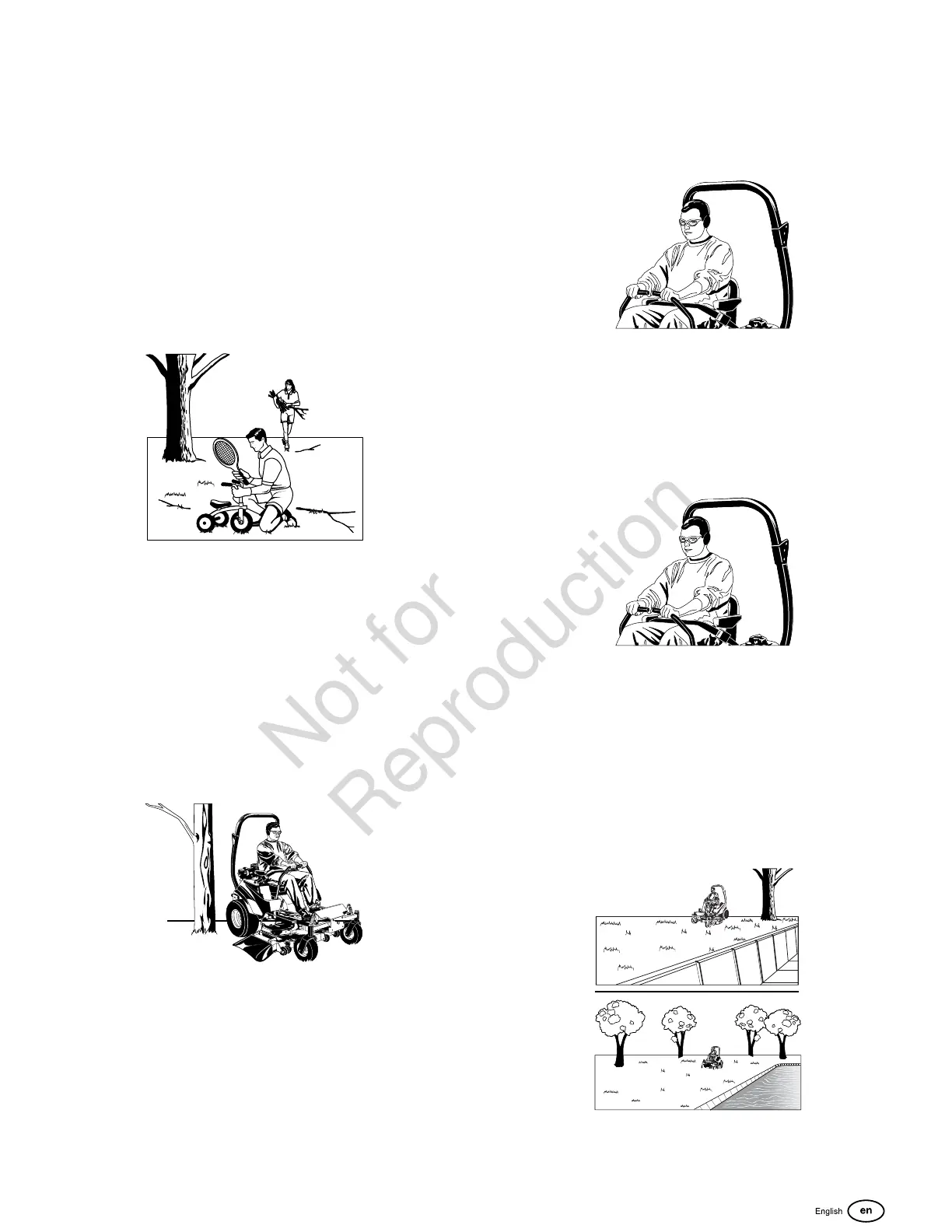 Not for Reproduction

English en