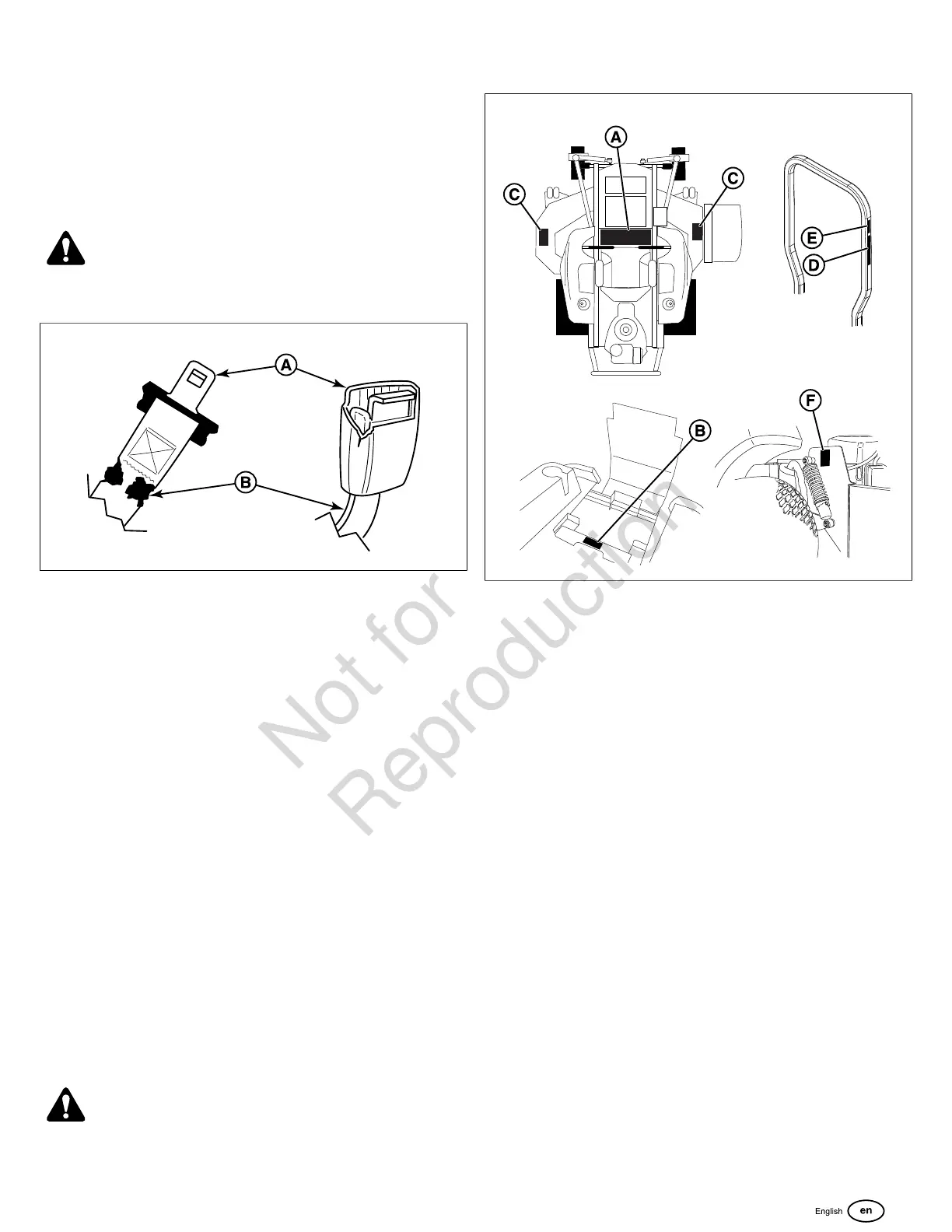 A

B

A

C

C

E

D

B

F

Not for Reproduction

English en