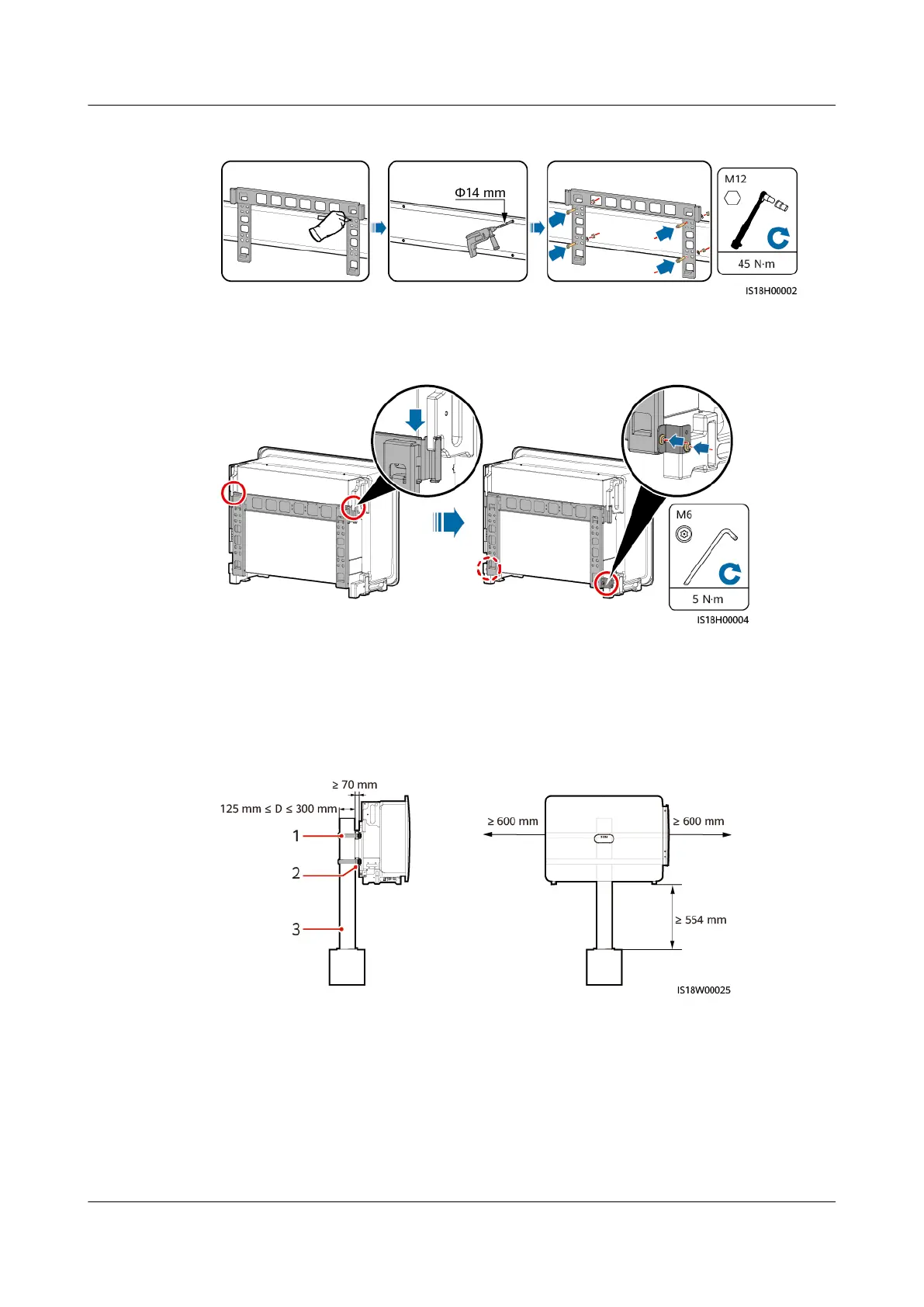 Φ14 mm

M12

45 N·m

IS18H00002

M6

5 N·m

IS18H00004

≥ 70 mm

125 mm ≤ D ≤ 300 mm

1

2

3

≥ 600 mm

≥ 600 mm

≥ 554 mm

IS18W00025