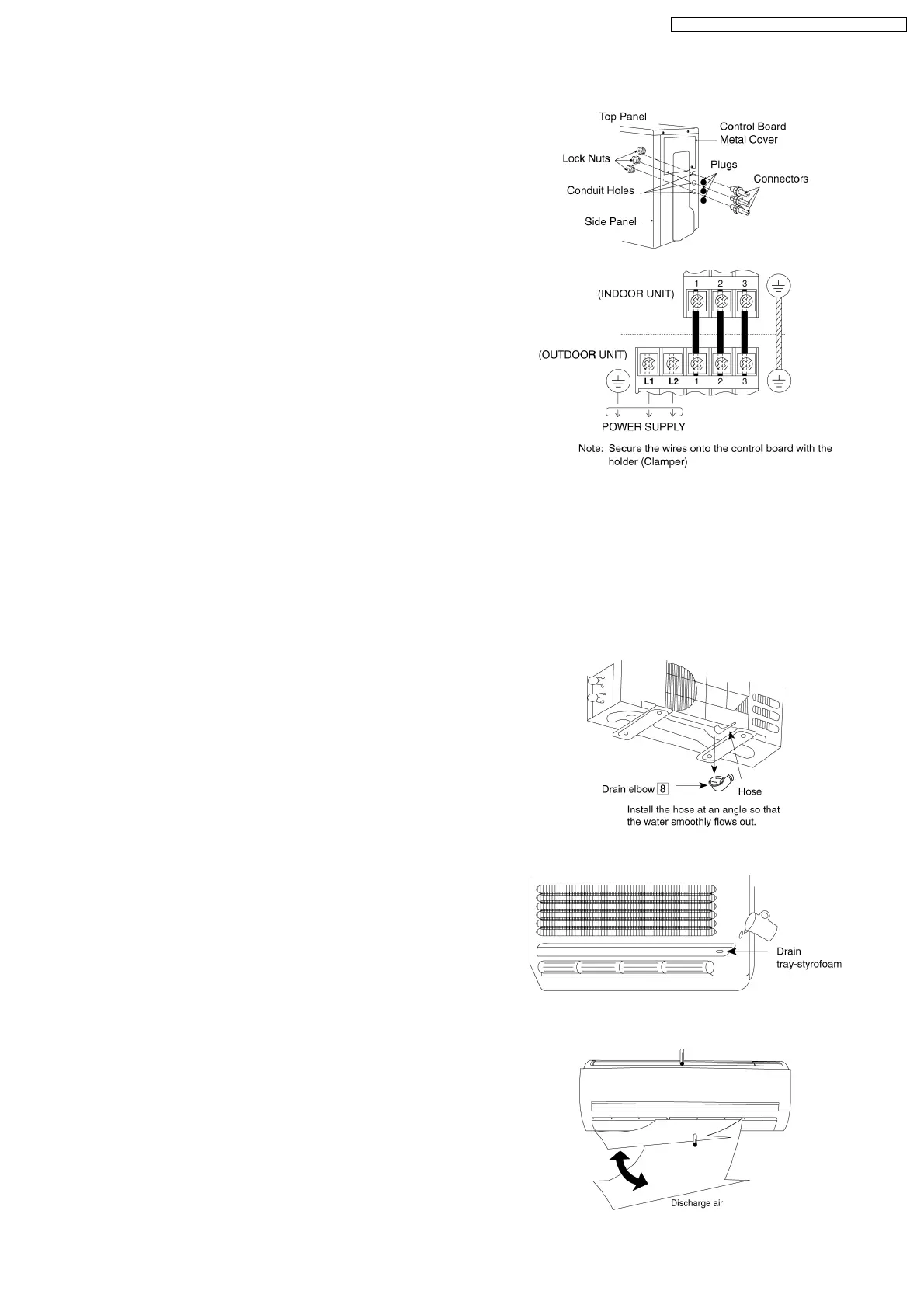 Top Panel

Control Board Metal Cover

Lock Nuts

Plugs

Connectors

Conduit Holes

Side Panel

(INDOOR UNIT)

1 2 3

(OUTDOOR UNIT)

L1 L2 1 2 3

POWER SUPPLY

Note: Secure the wires onto the control board with the holder (Clamper)

Drain elbow 8

Hose

Install the hose at an angle so that the water smoothly flows out.

Drain tray-styrofoam

Discharge air