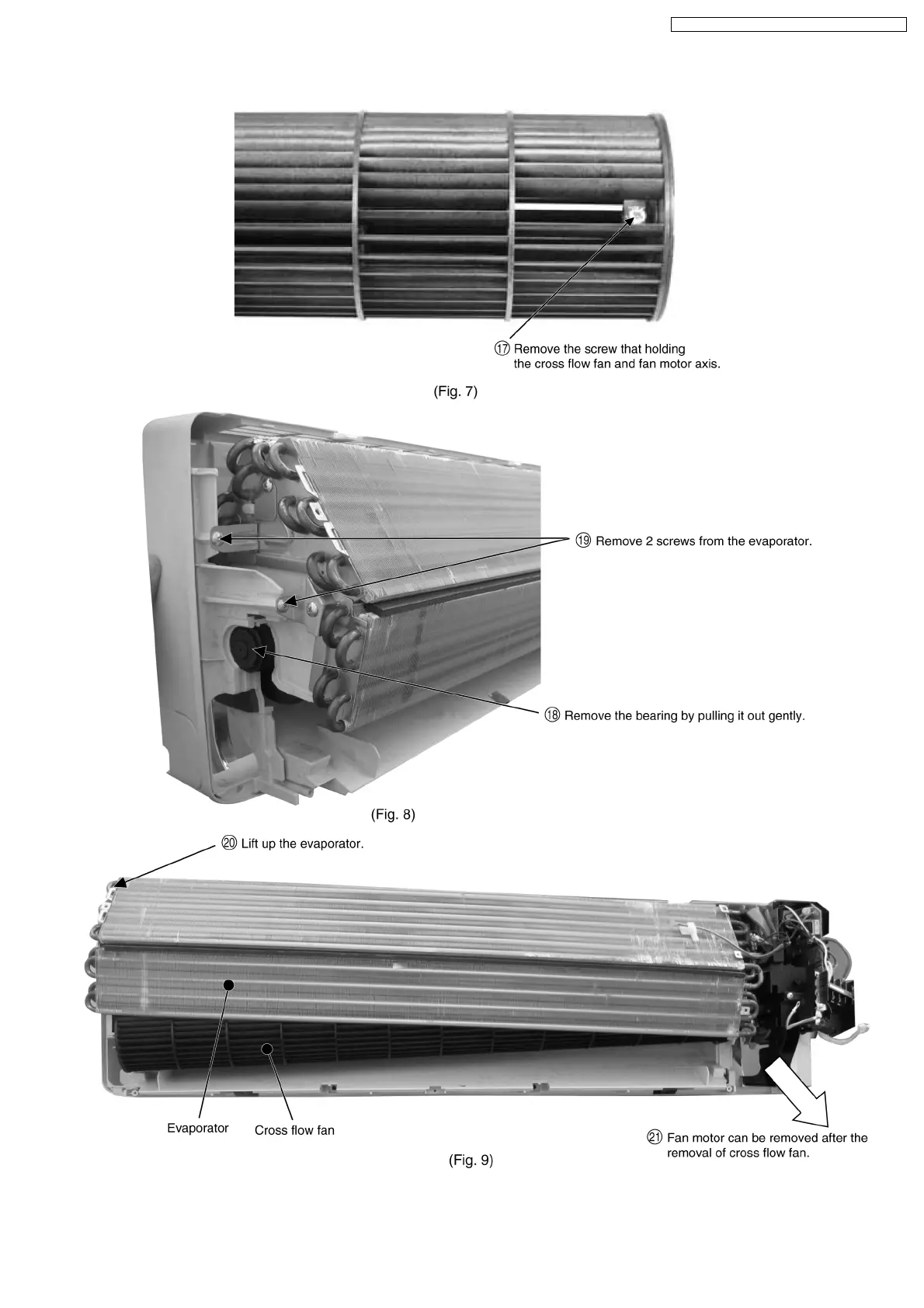 ⑰ Remove the screw that holding the cross flow fan and fan motor axis.

(Fig. 7)

⑲ Remove 2 screws from the evaporator.

⑱ Remove the bearing by pulling it out gently.

(Fig. 8)

⑳ Lift up the evaporator.

Evaporator

Cross flow fan

㉑ Fan motor can be removed after the removal of cross flow fan.

(Fig. 9)