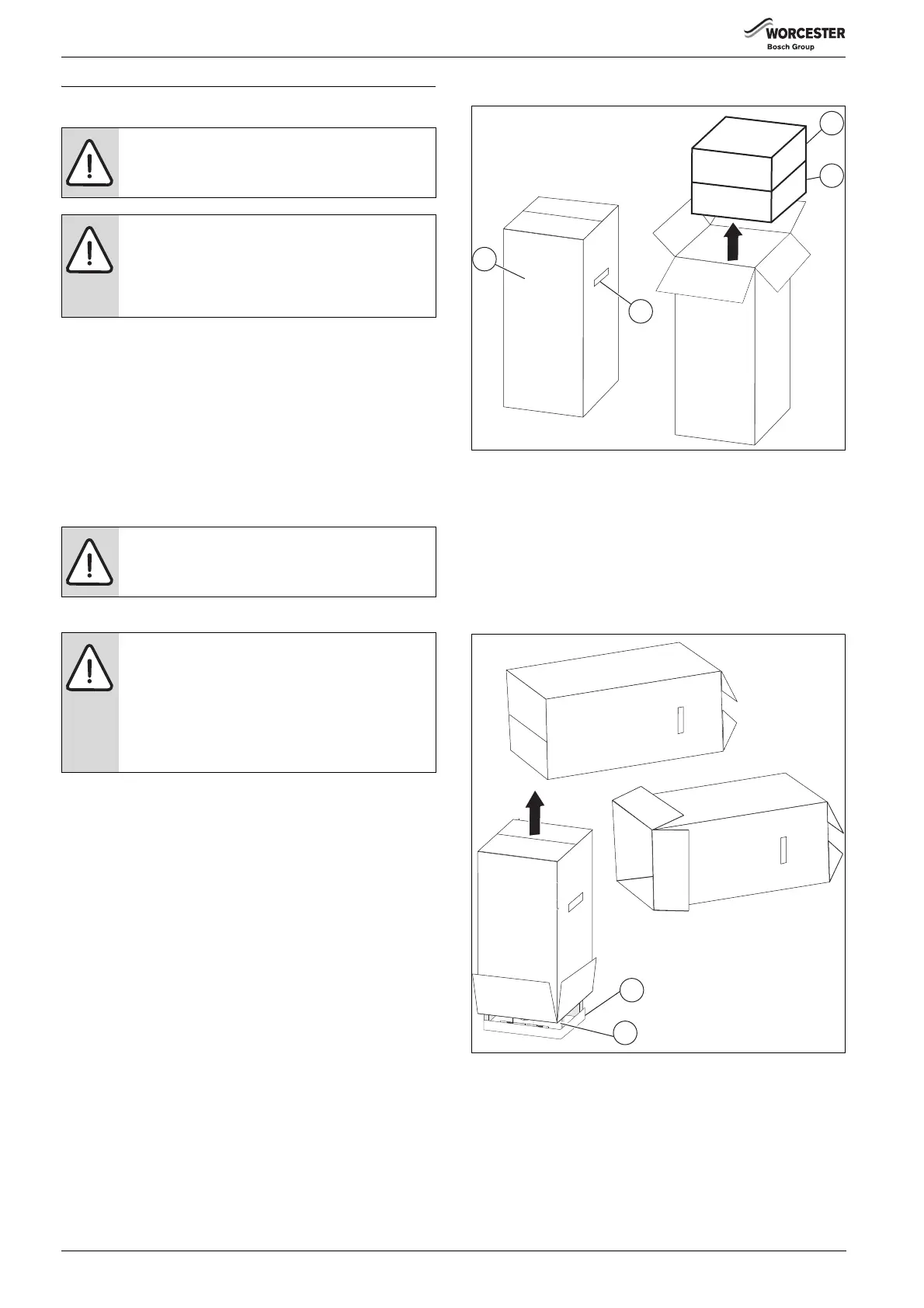 WORCESTER
Bosch Group