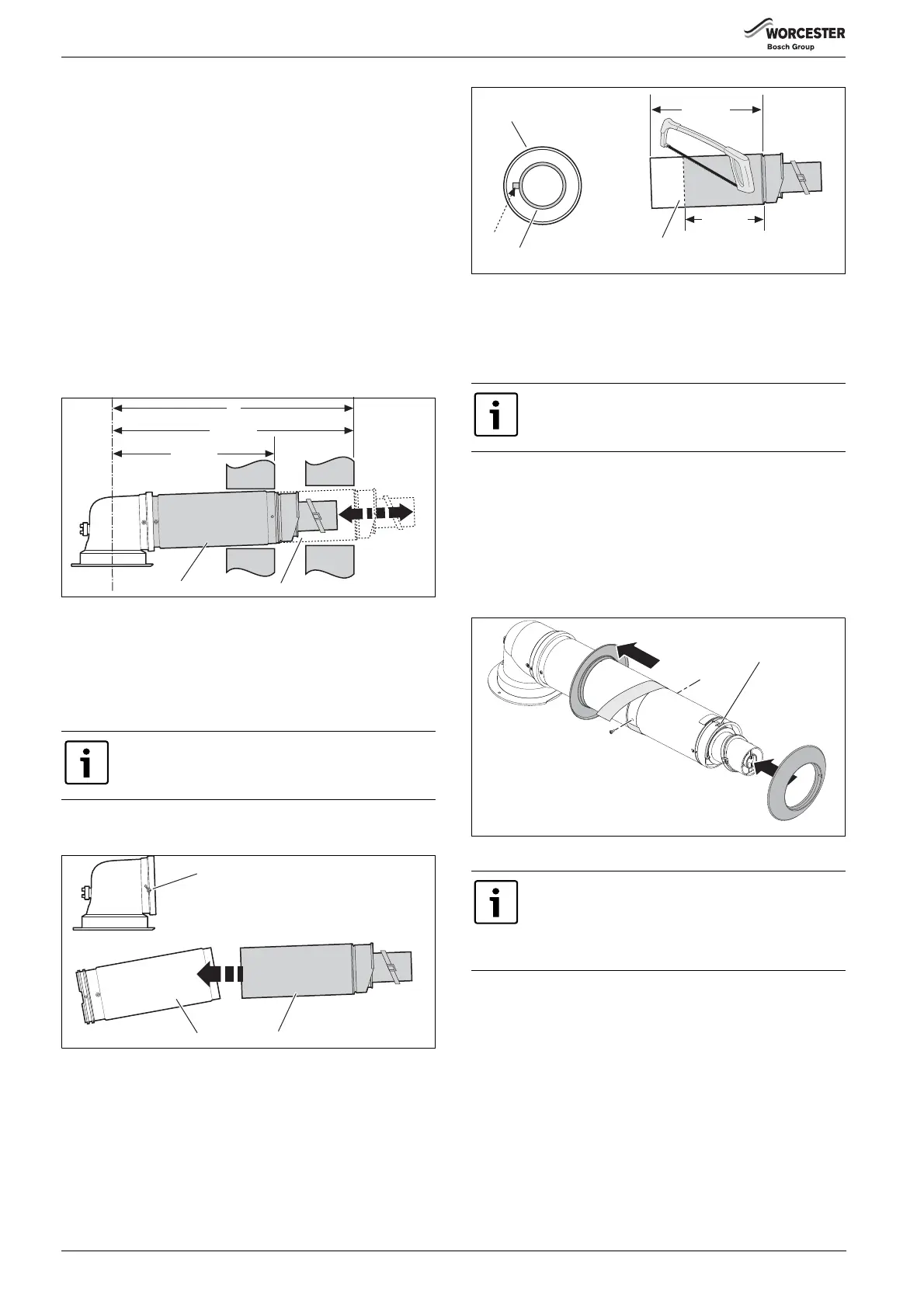 WORCESTER
Bosch Group