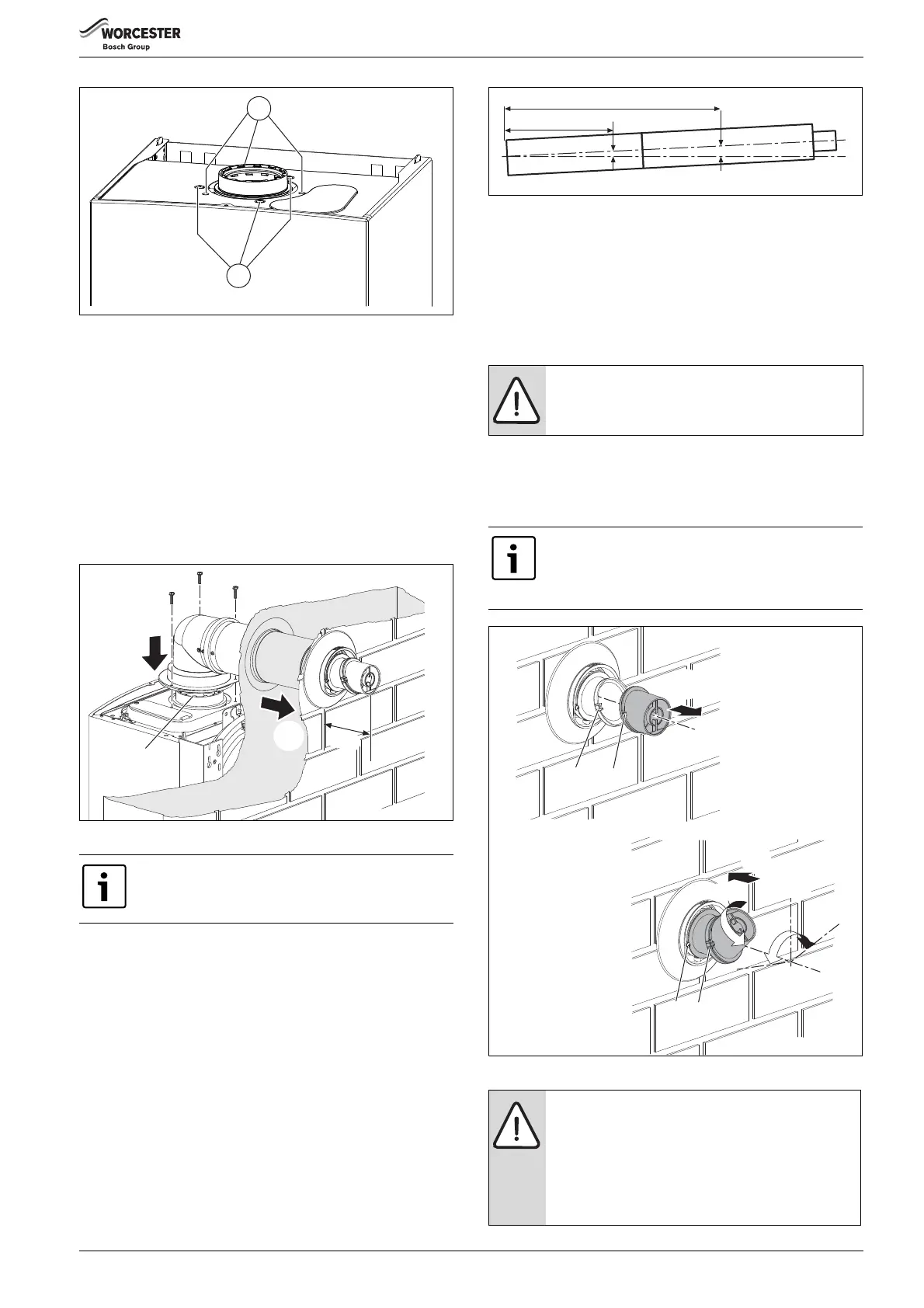 WORCESTER
Bosch Group