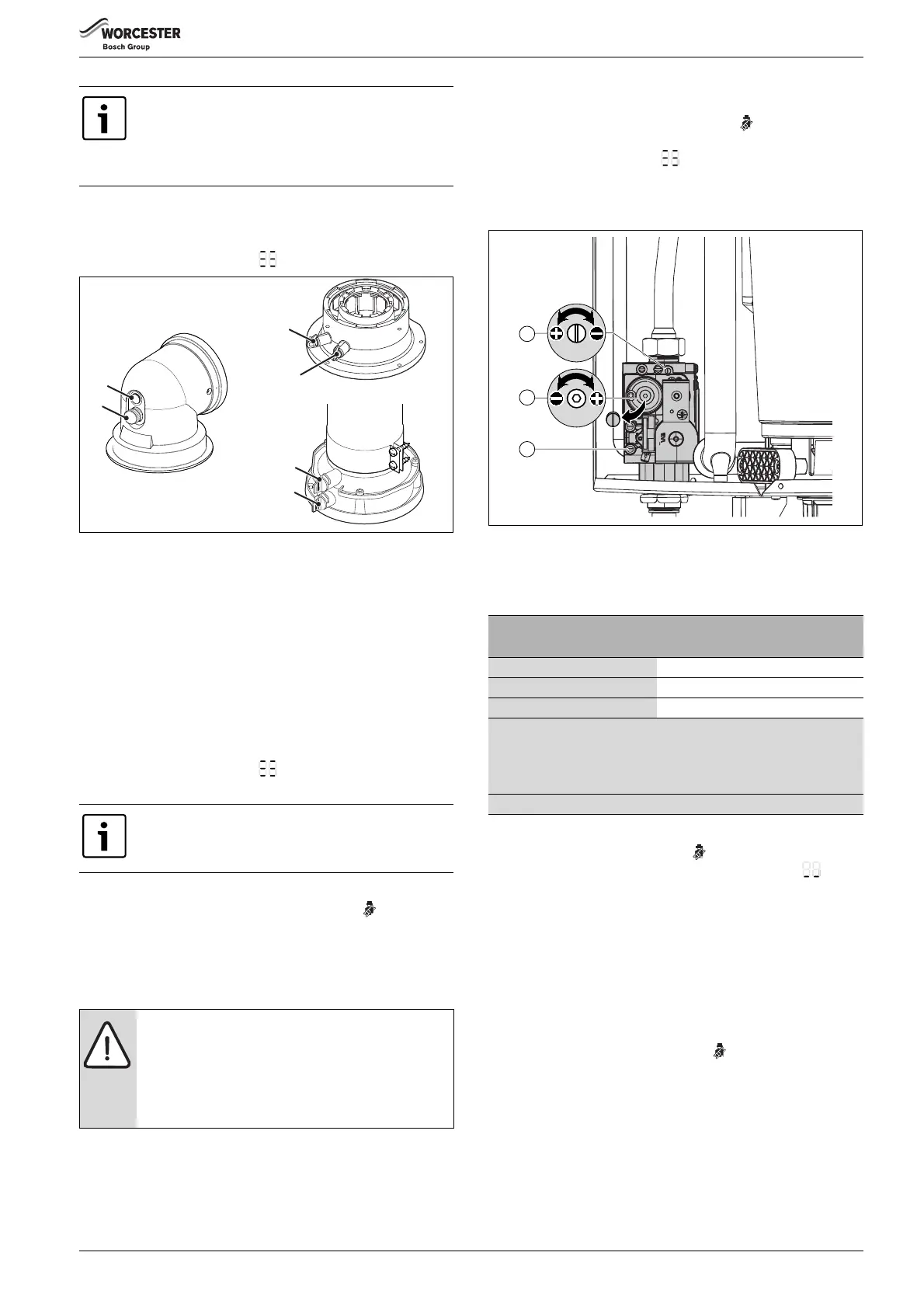 WORCESTER
Bosch Group