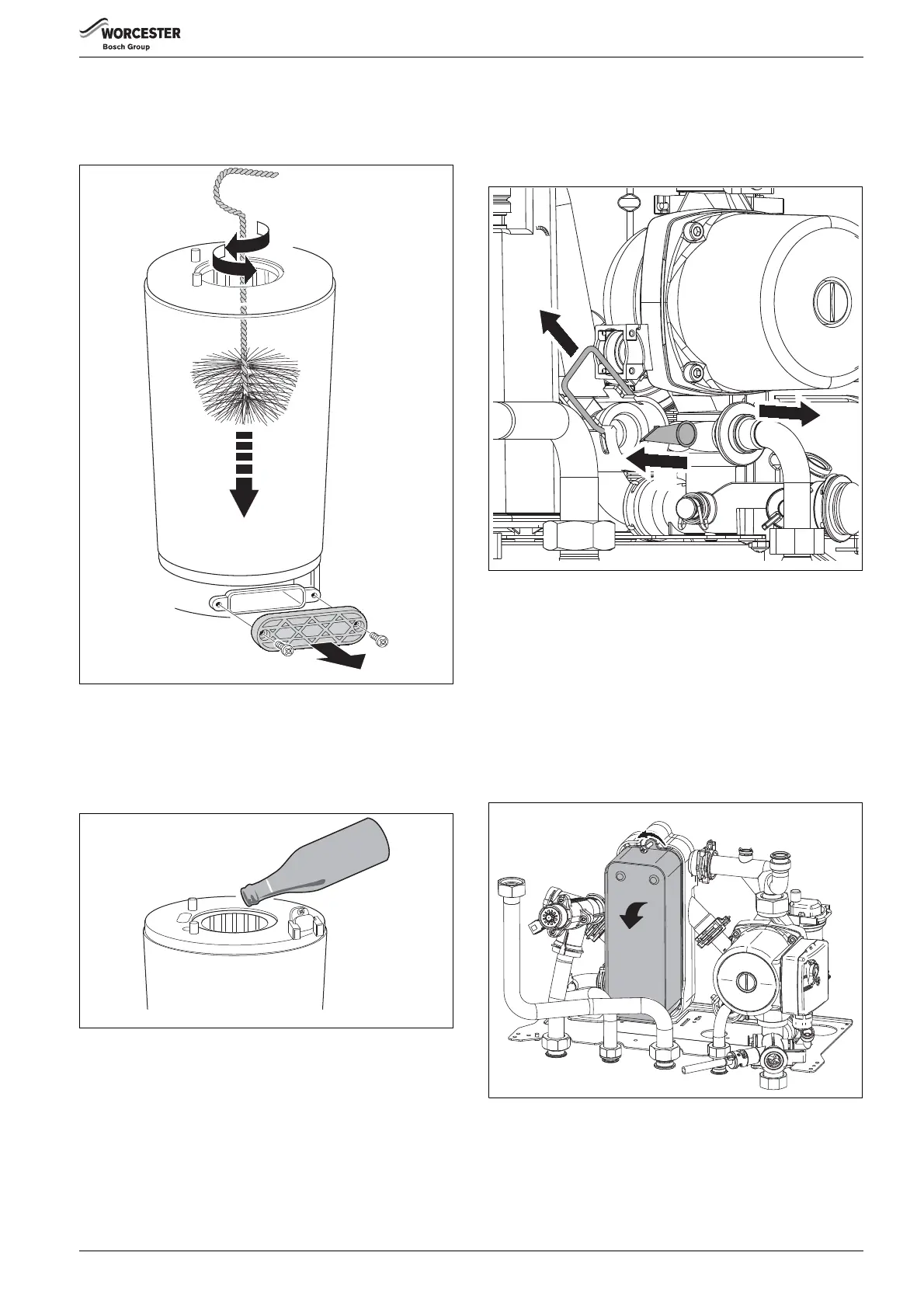 WORCESTER
Bosch Group