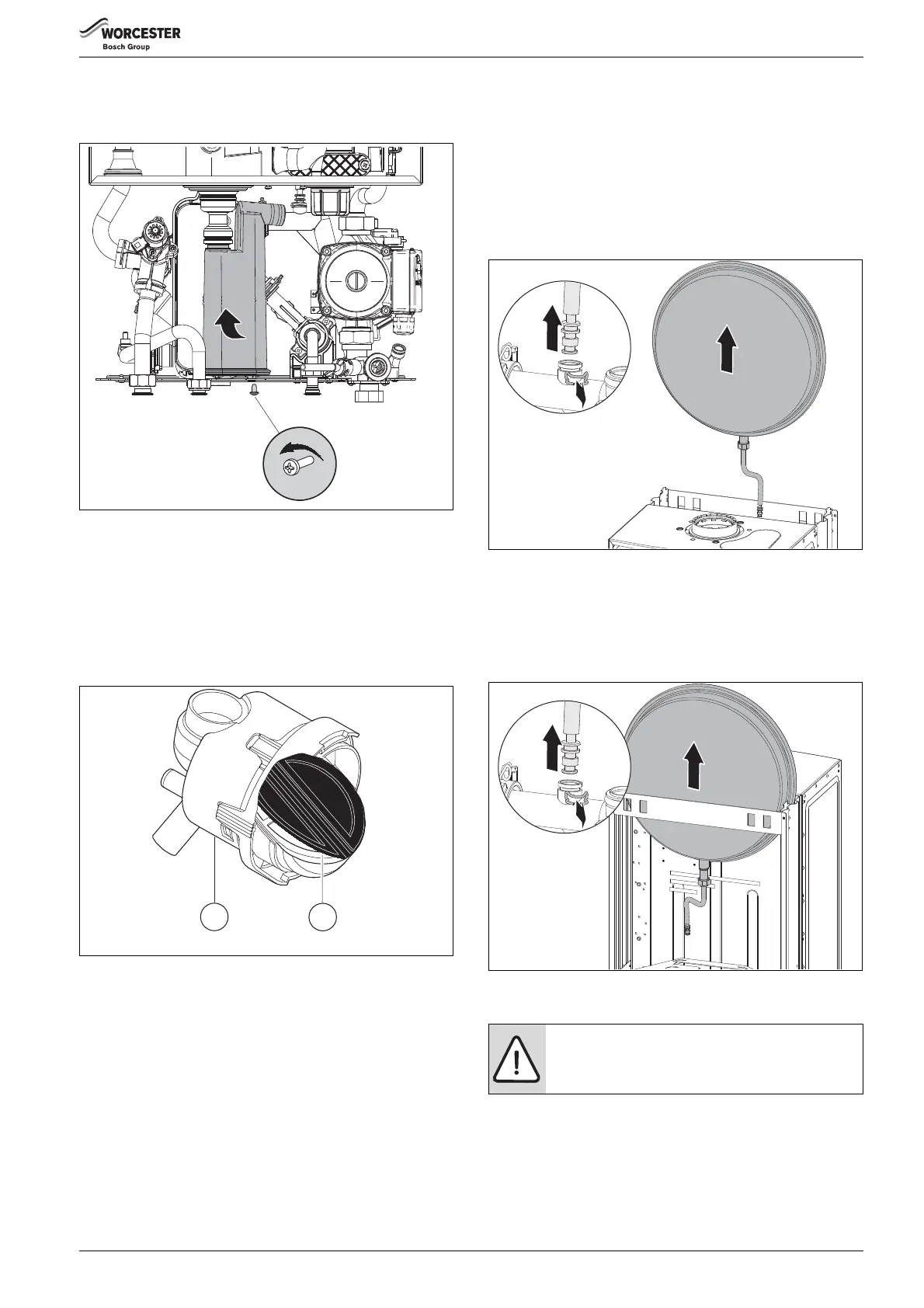 WORCESTER
Bosch Group