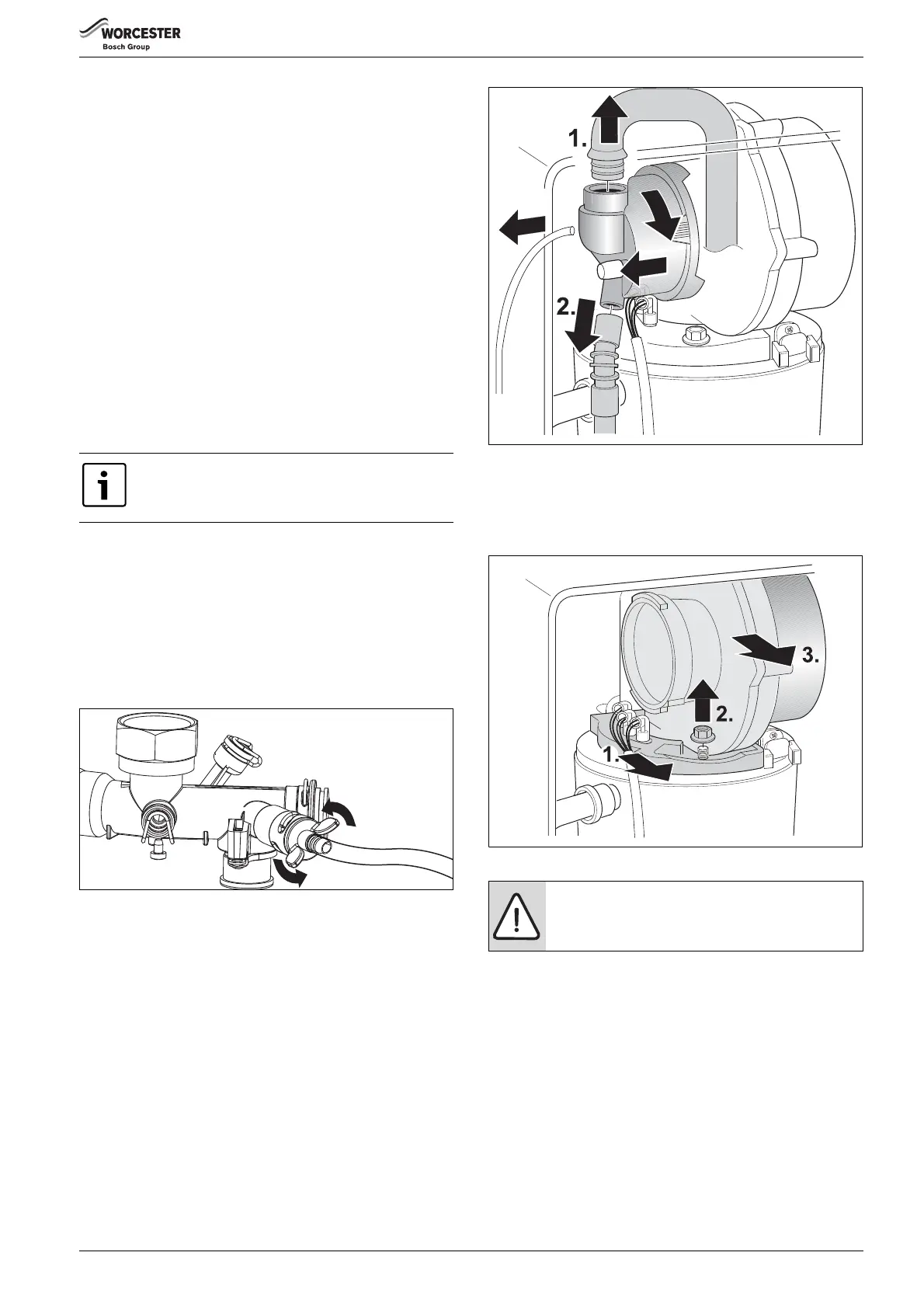 WORCESTER
Bosch Group

1.

2.

3.

2.

1.