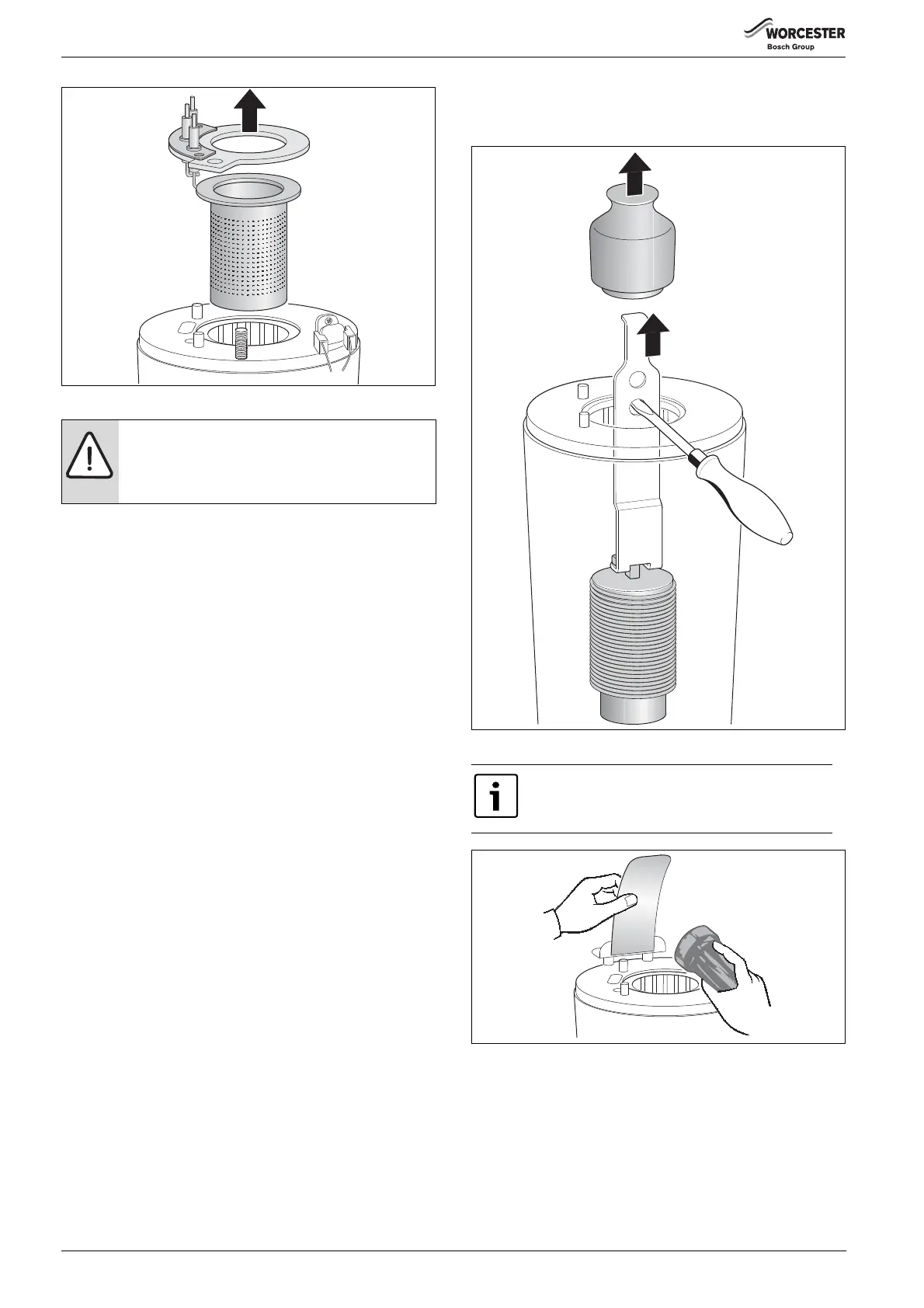 WORCESTER
Bosch Group