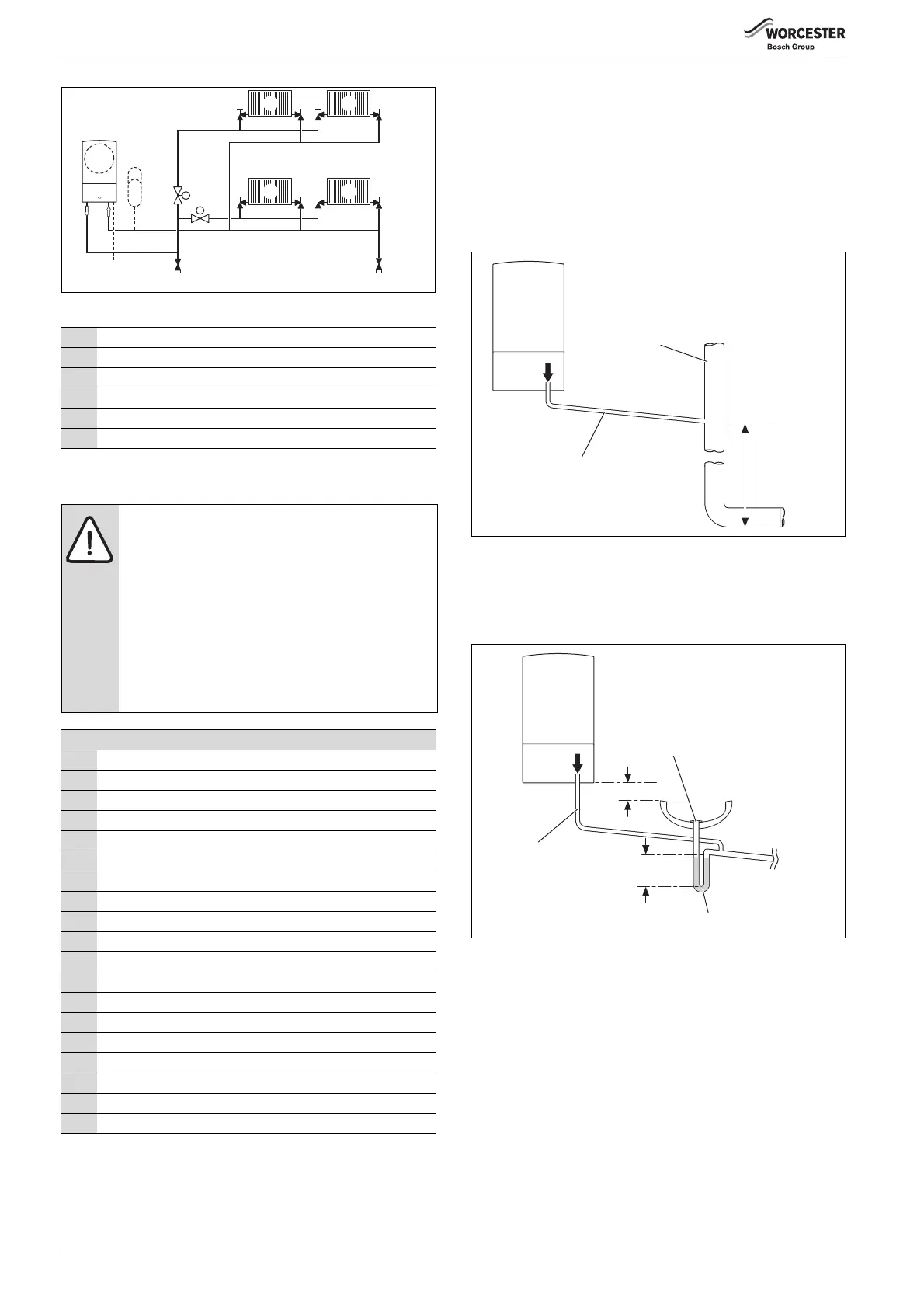 WORCESTER
Bosch Group