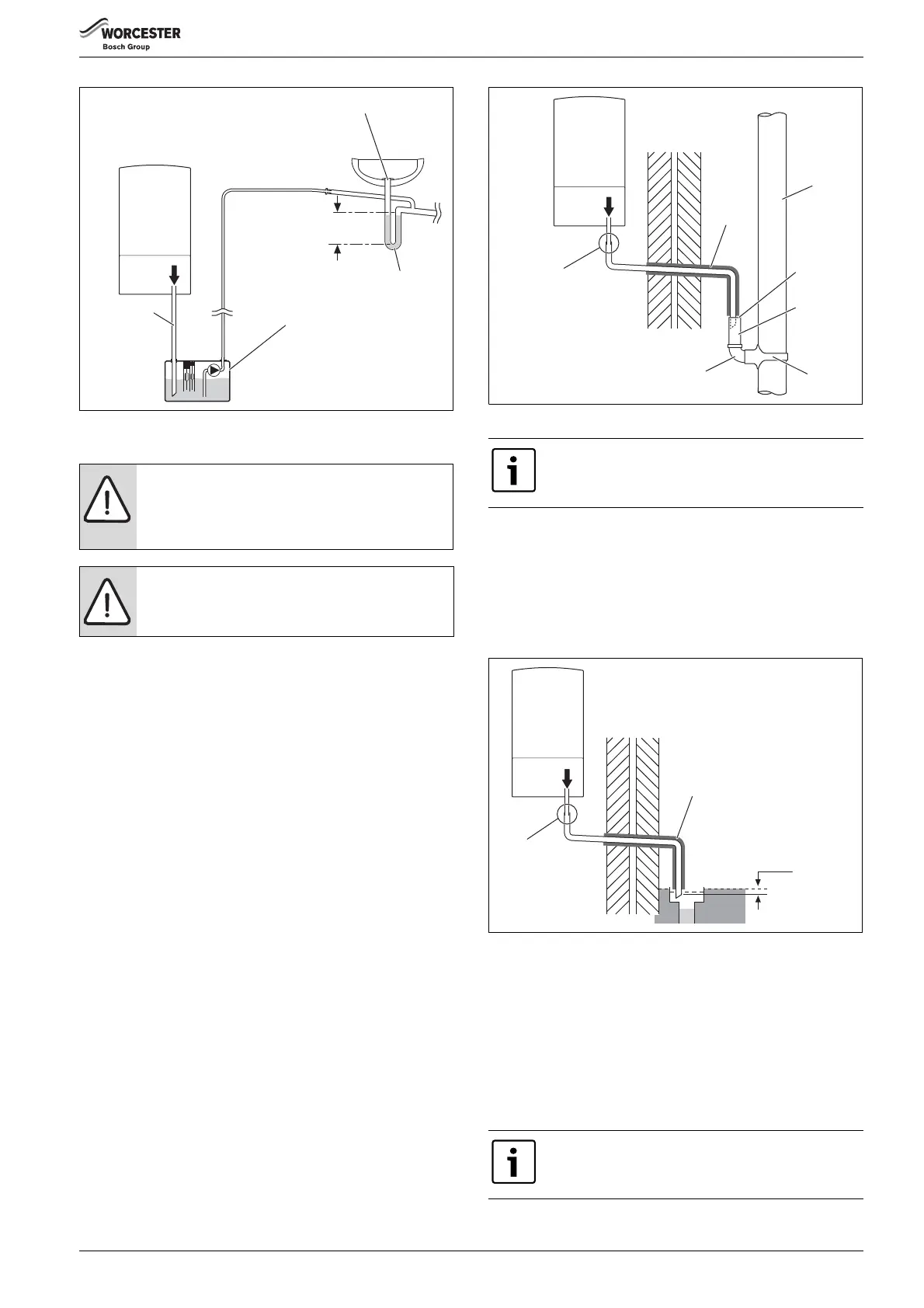 WORCESTER
Bosch Group