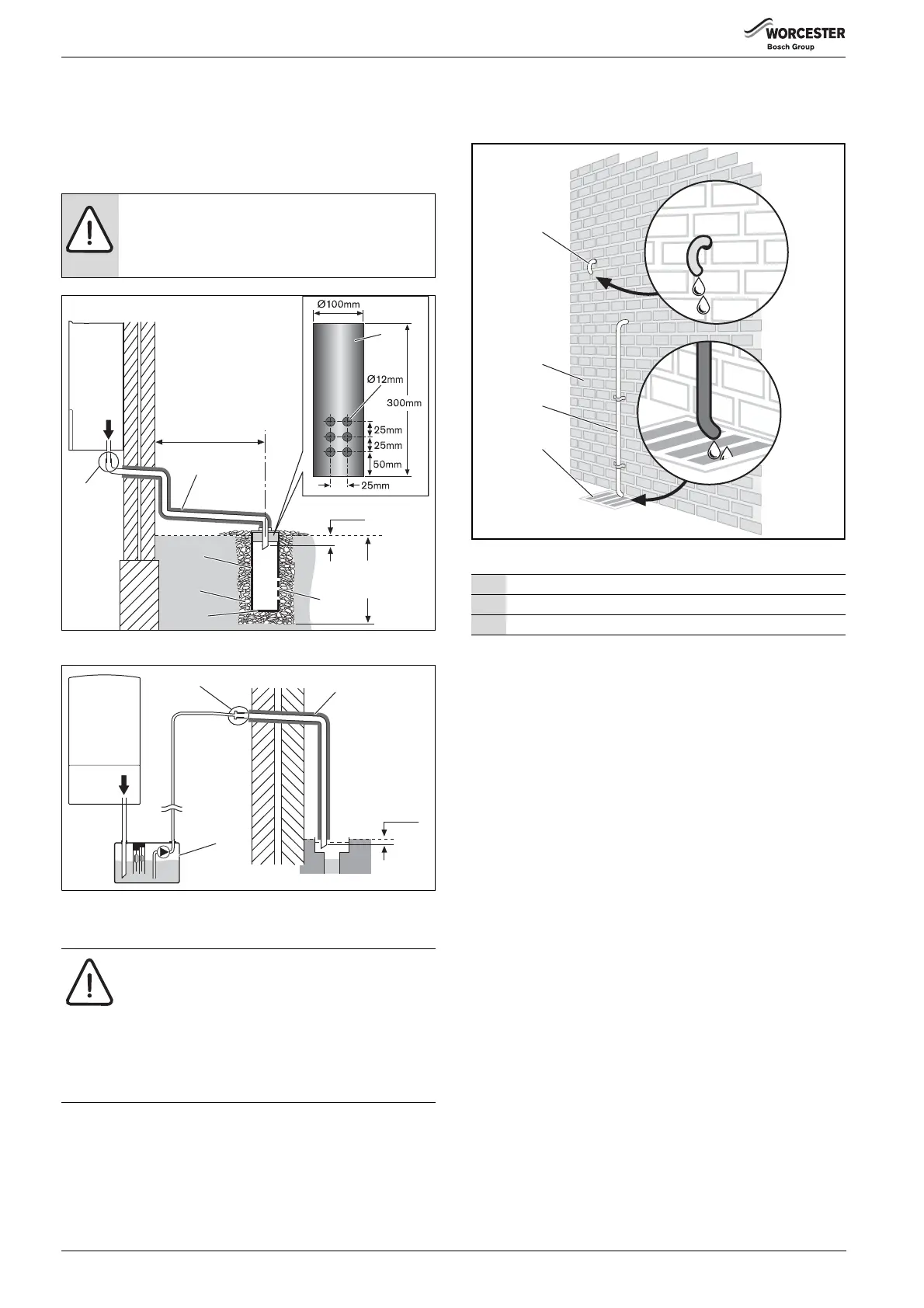 WORCESTER
Bosch Group

Ø100mm

Ø12mm

300mm

25mm

25mm

50mm

25mm