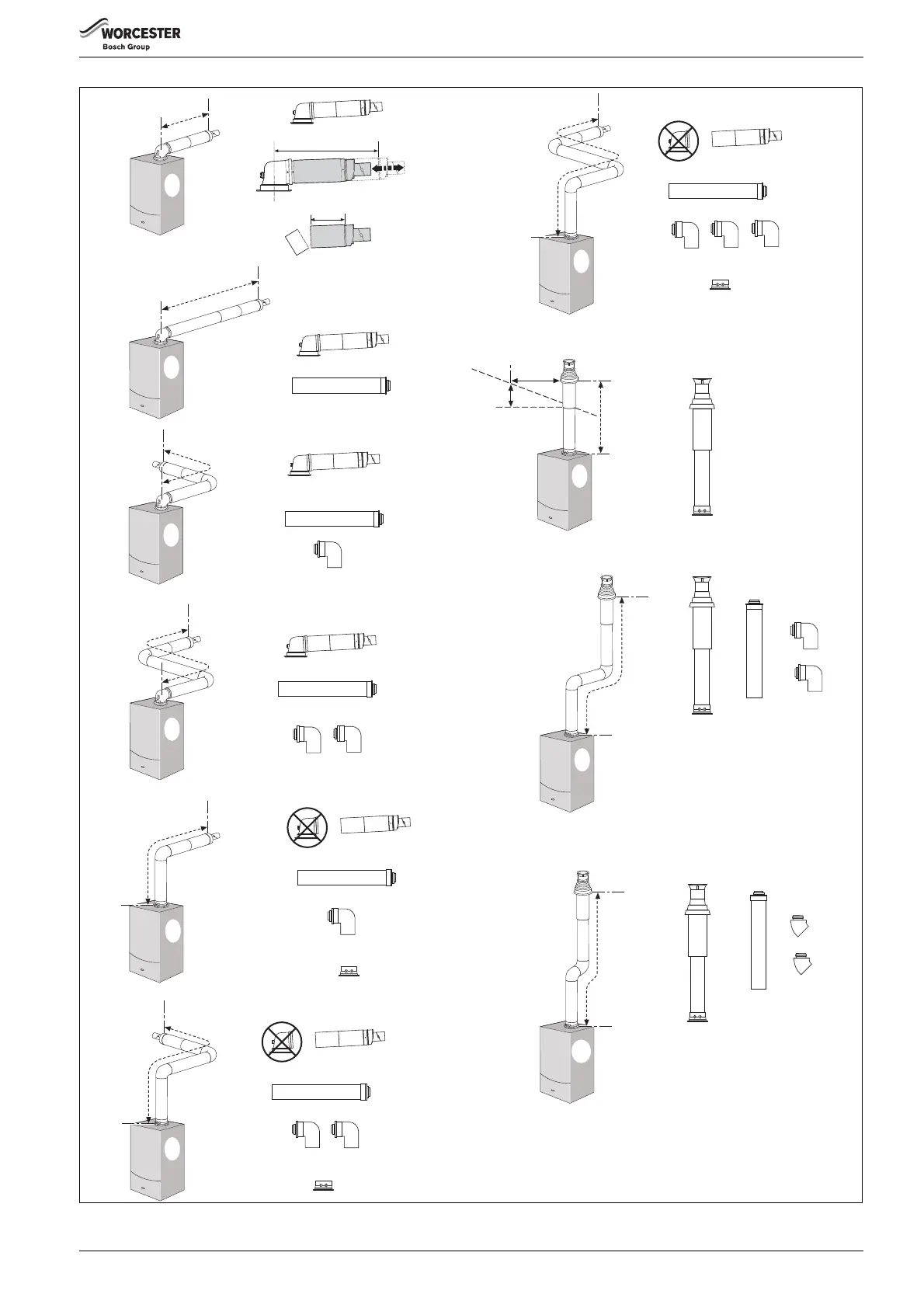 WORCESTER
Bosch Group