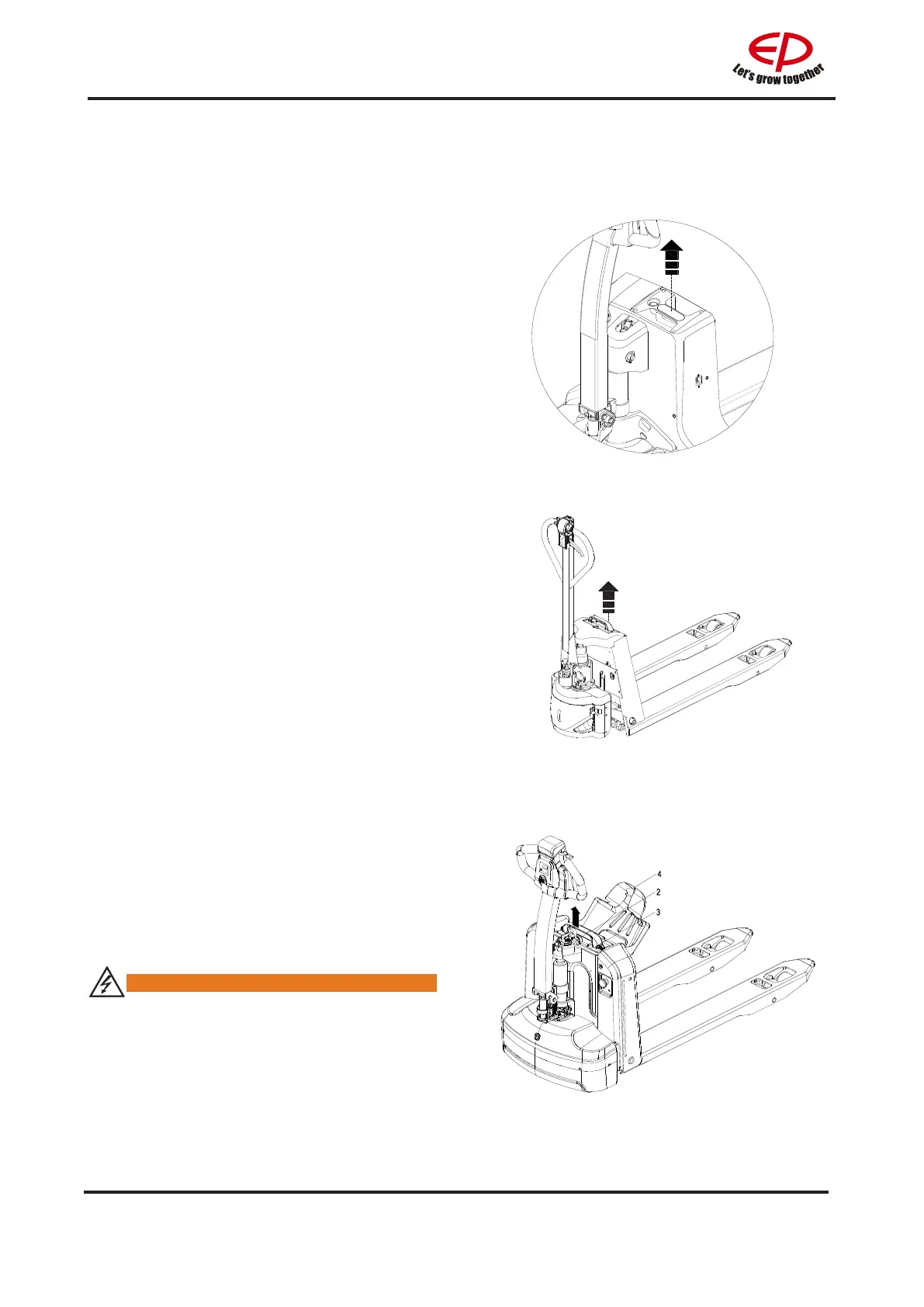 EP
Let's grow together

4
2
3