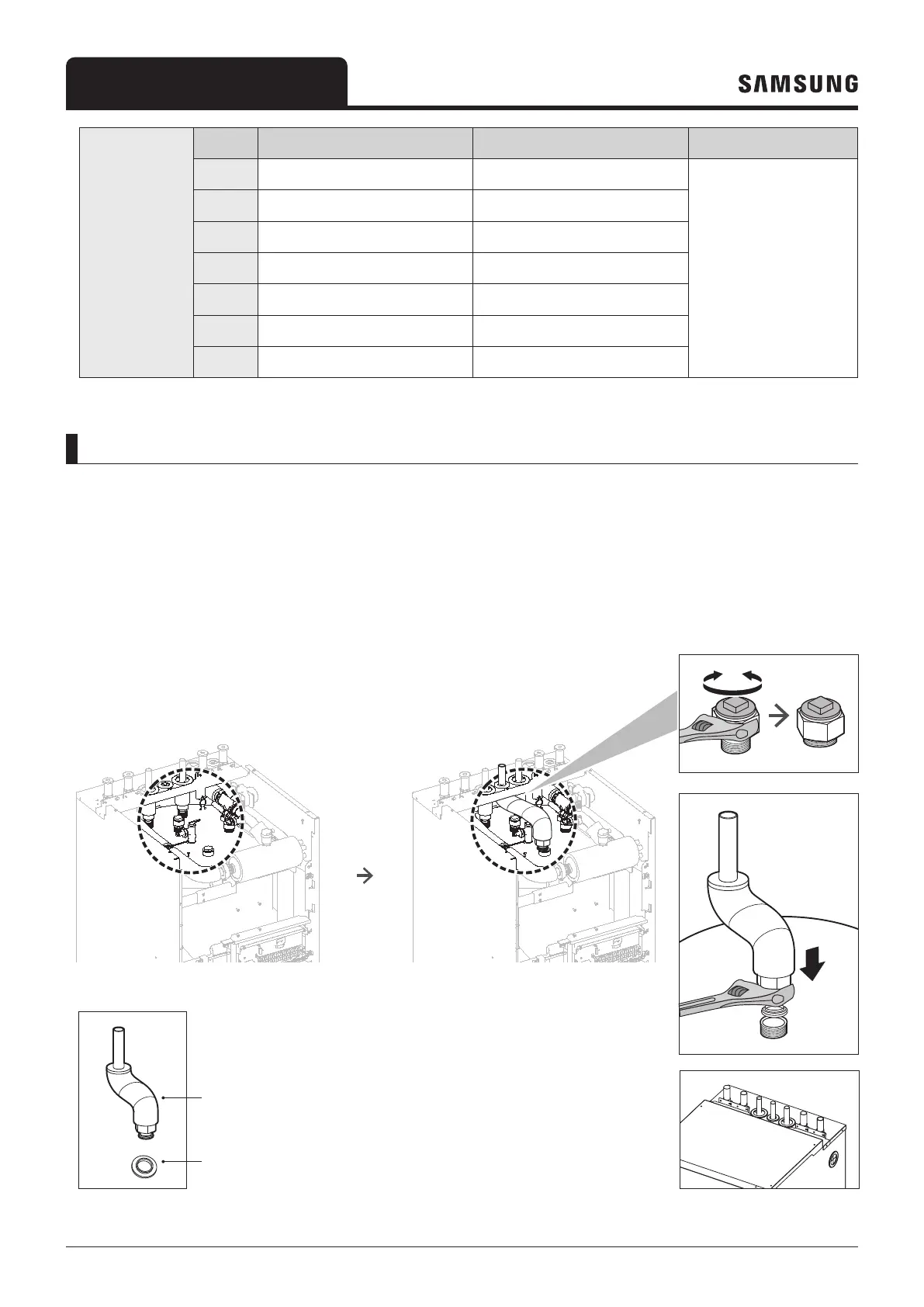 SAMSUNG