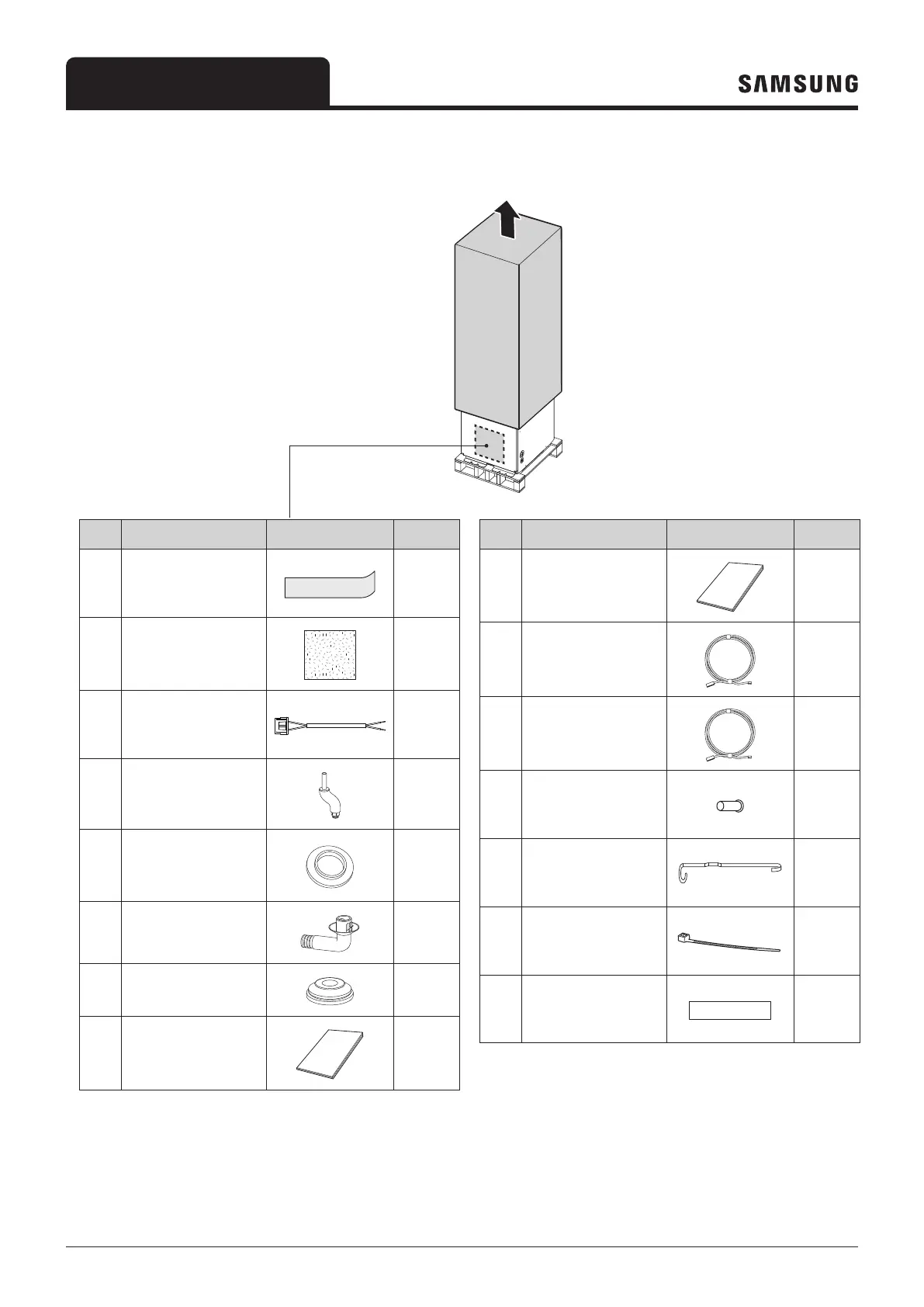 SAMSUNG