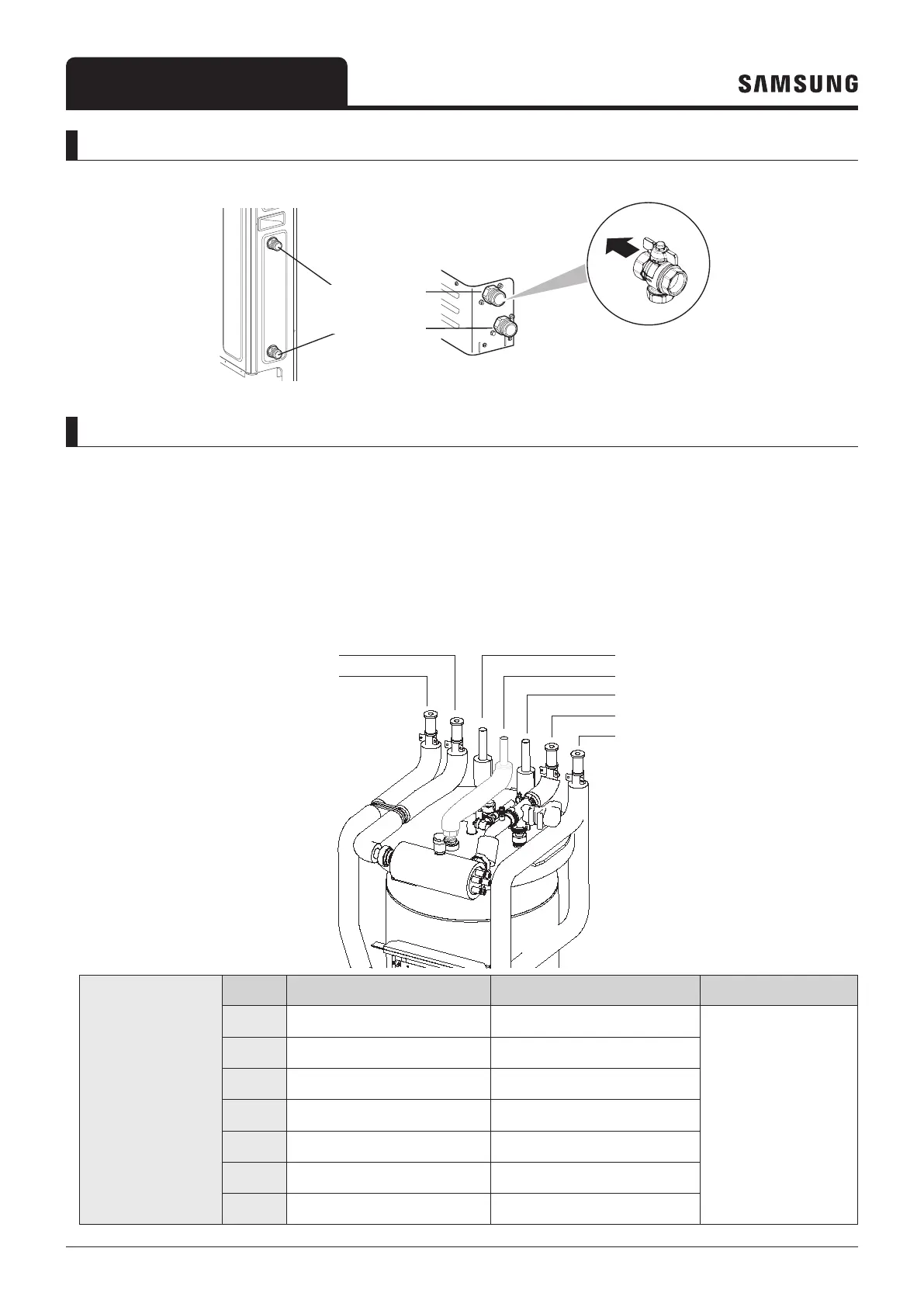 SAMSUNG